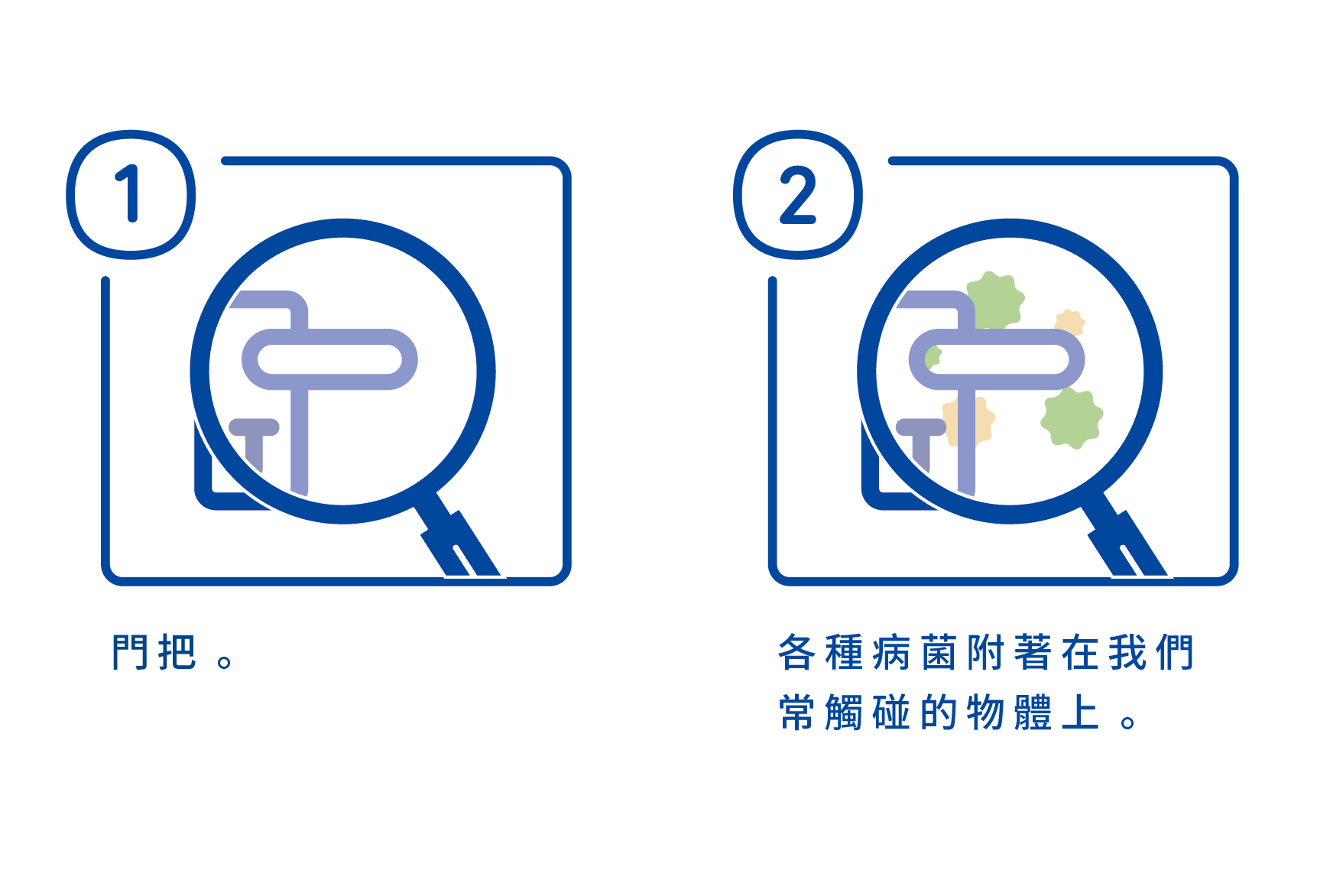 1

門把。

2

各種病菌附著在我們常觸碰的物體上。