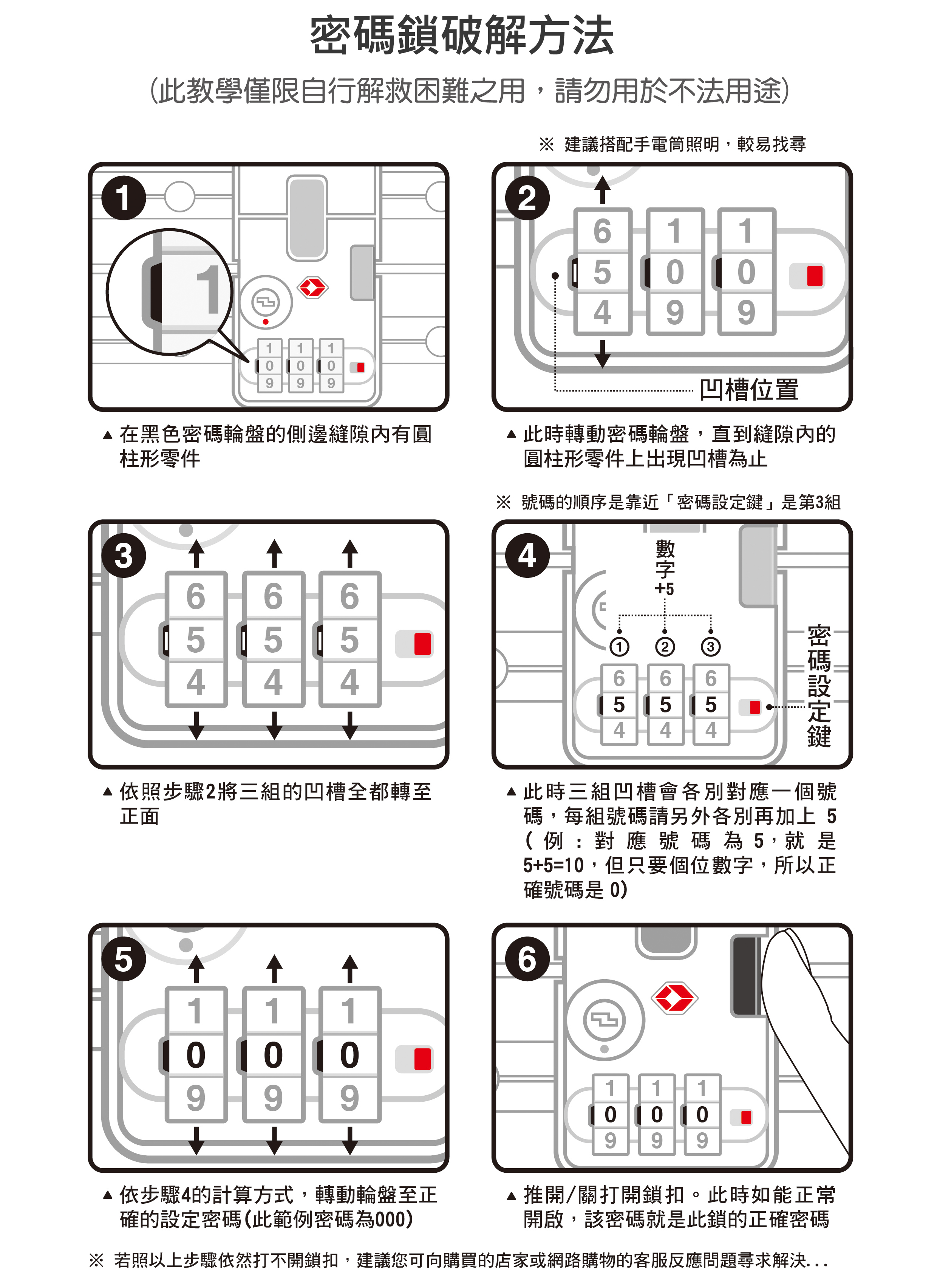 密碼鎖破解方法

(此教學僅限自行解救困難之用，請勿用於不法用途)

※ 建議搭配手電筒照明，較易找尋

1

1

1 1 1
0 0 0
9 9 9

▲ 在黑色密碼輪盤的側邊縫隙內有圓柱形零件

2

6 1 1
5 0 0
4 9 9

凹槽位置

▲ 此時轉動密碼輪盤，直到縫隙內的圓柱形零件上出現凹槽為止

※ 號碼的順序是靠近「密碼設定鍵」是第3組

3

6 6 6
5 5 5
4 4 4

▲ 依照步驟2將三組的凹槽全都轉至正面

4

數字+5

① ② ③

6 6 6
5 5 5
4 4 4

密碼設定鍵

▲ 此時三組凹槽會各別對應一個號碼，每組號碼請另外各別再加上 5 (例：對應號碼為 5，就是 5+5=10，但只要個位數字，所以正確號碼是 0)

5

1 1 1
0 0 0
9 9 9

▲ 依步驟4的計算方式，轉動輪盤至正確的設定密碼(此範例密碼為000)

6

1 1 1
0 0 0
9 9 9

▲ 推開/關打開鎖扣。此時如能正常開啟，該密碼就是此鎖的正確密碼

※ 若照以上步驟依然打不開鎖扣，建議您可向購買的店家或網路購物的客服反應問題尋求解決...