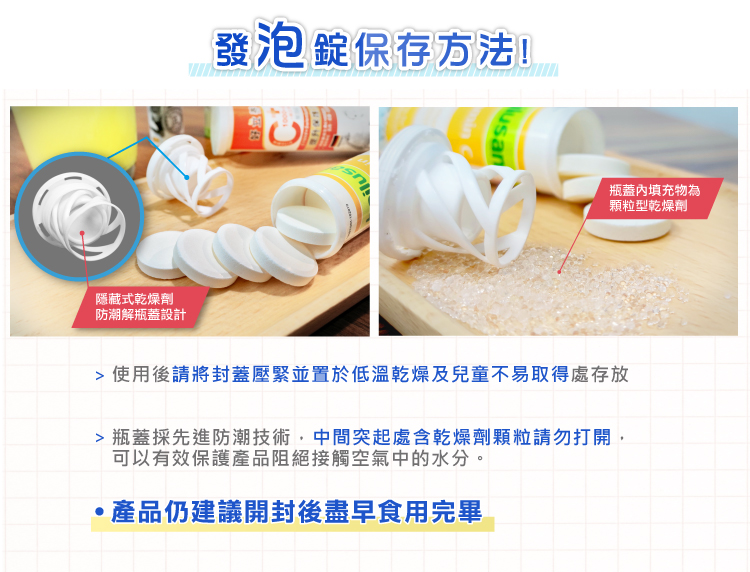 發泡錠保存方法!

隱藏式乾燥劑
防潮解瓶蓋設計

瓶蓋內填充物為
顆粒型乾燥劑

> 使用後請將封蓋壓緊並置於低溫乾燥及兒童不易取得處存放

> 瓶蓋採先進防潮技術，中間突起處含乾燥劑顆粒請勿打開，可以有效保護產品阻絕接觸空氣中的水分。

• 產品仍建議開封後盡早食用完畢