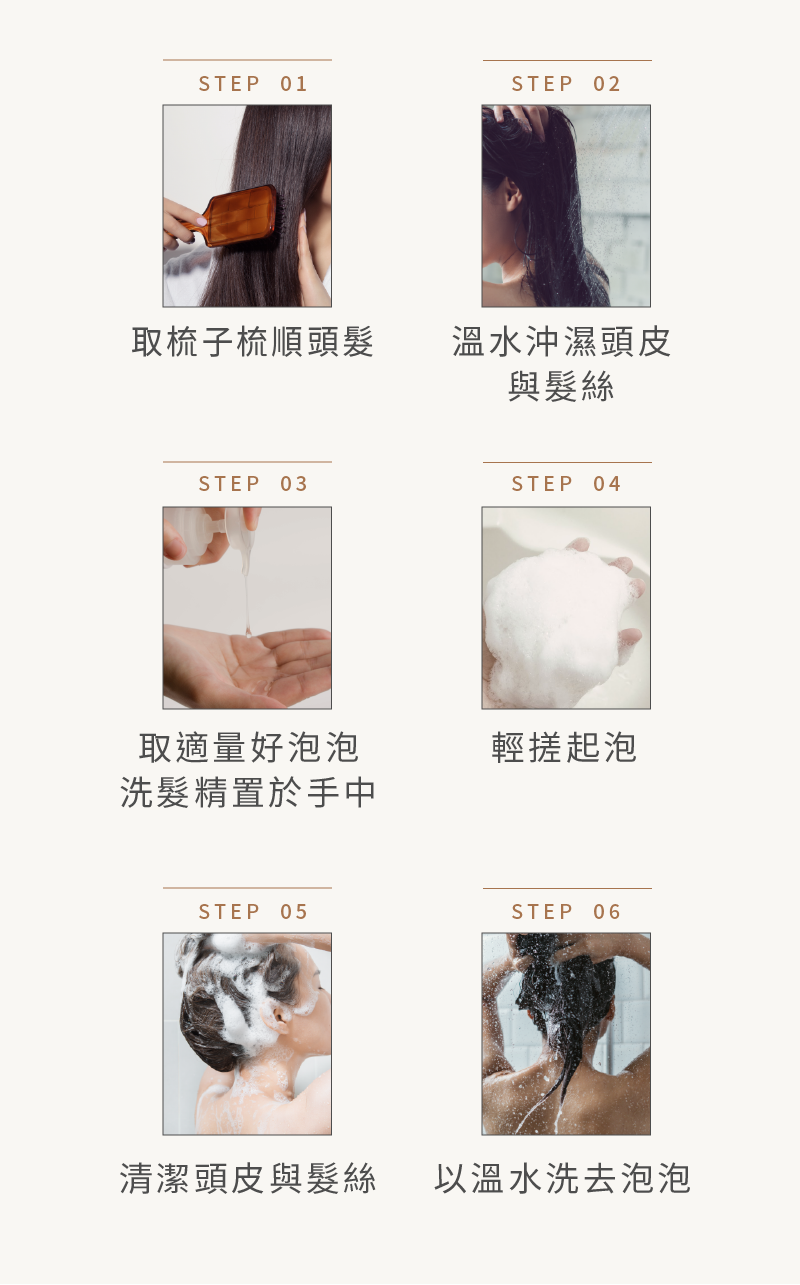 STEP 01

取梳子梳順頭髮

STEP 02

溫水沖濕頭皮與髮絲

STEP 03

取適量好泡泡洗髮精置於手中

STEP 04

輕搓起泡

STEP 05

清潔頭皮與髮絲

STEP 06

以溫水洗去泡泡