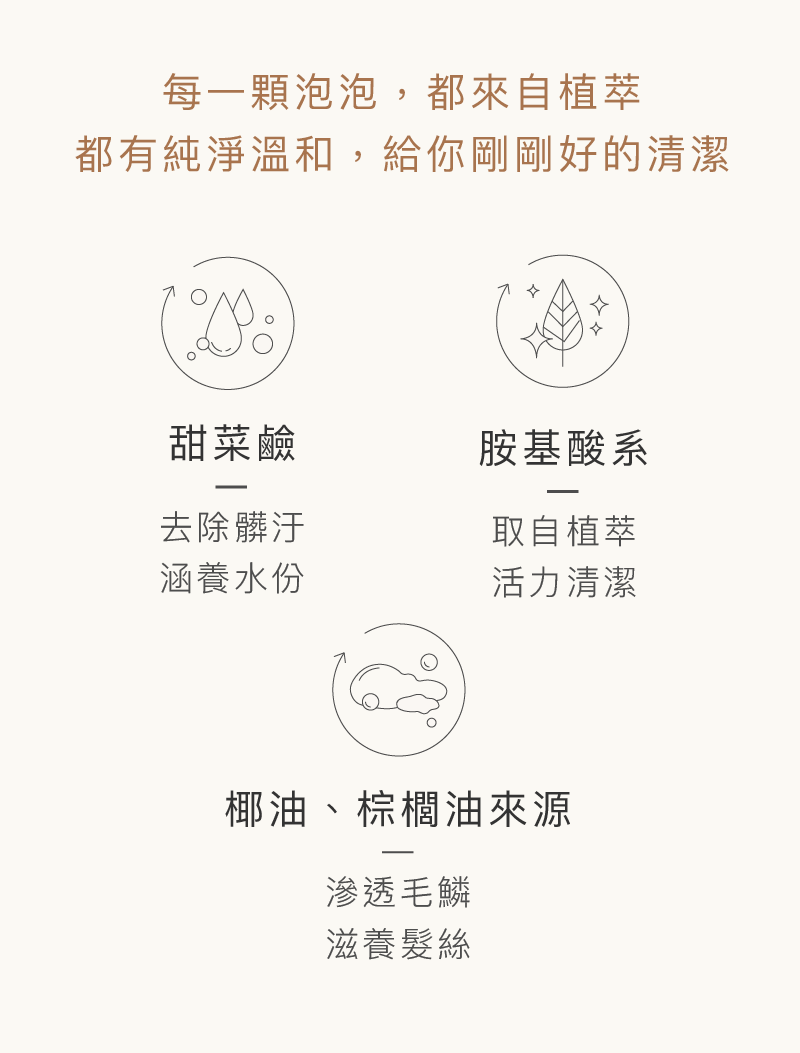 每一顆泡泡，都來自植萃
都有純淨溫和，給你剛剛好的清潔

甜菜鹼
—
去除髒汙
涵養水份

胺基酸系
—
取自植萃
活力清潔

椰油、棕櫚油來源
—
滲透毛鱗
滋養髮絲