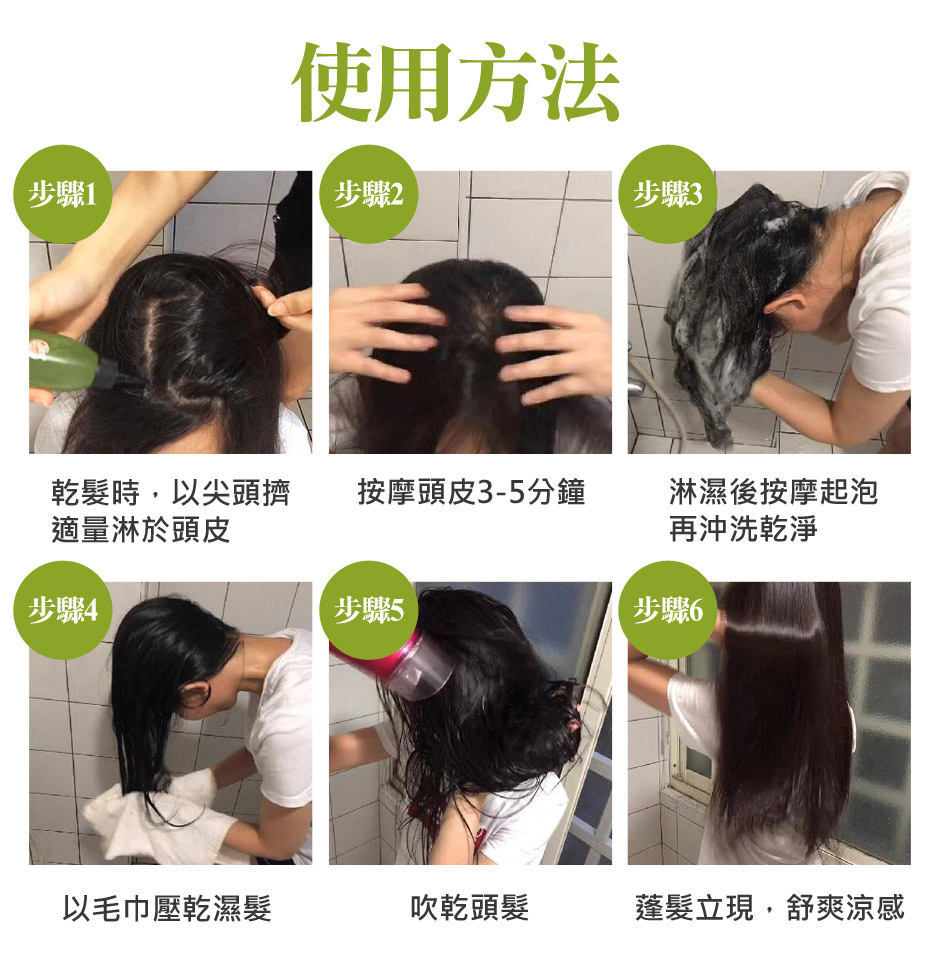 使用方法

步驟1

乾髮時，以尖頭擠適量淋於頭皮

步驟2

按摩頭皮3-5分鐘

步驟3

淋濕後按摩起泡再沖洗乾淨

步驟4

以毛巾壓乾濕髮

步驟5

吹乾頭髮

步驟6

蓬髮立現，舒爽涼感