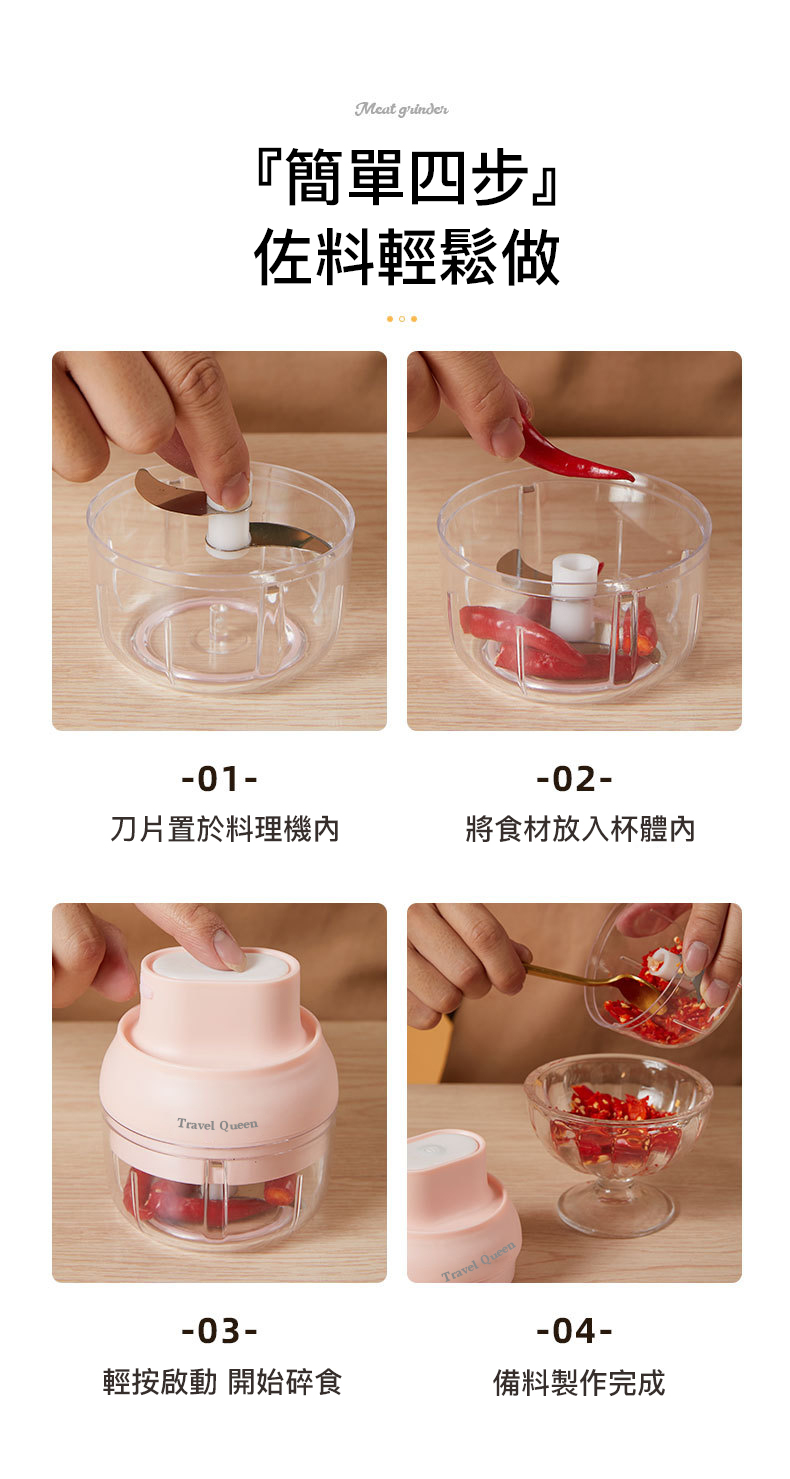 Meat grinder

『簡單四步』
佐料輕鬆做

-01-
刀片置於料理機內

-02-
將食材放入杯體內

Travel Queen

-03-
輕按啟動 開始碎食

Travel Queen

-04-
備料製作完成