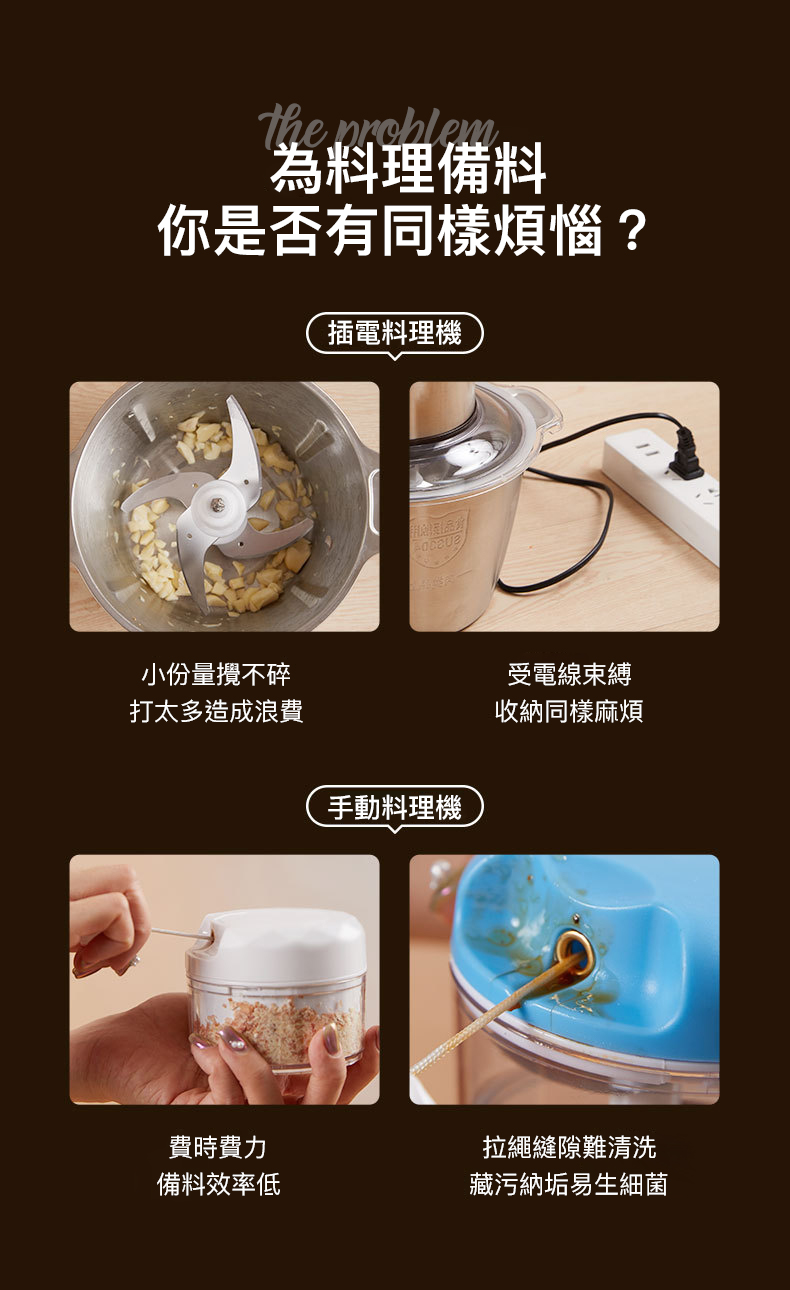 the problem
為料理備料
你是否有同樣煩惱？

插電料理機

小份量攪不碎
打太多造成浪費

受電線束縛
收納同樣麻煩

手動料理機

費時費力
備料效率低

拉繩縫隙難清洗
藏污納垢易生細菌