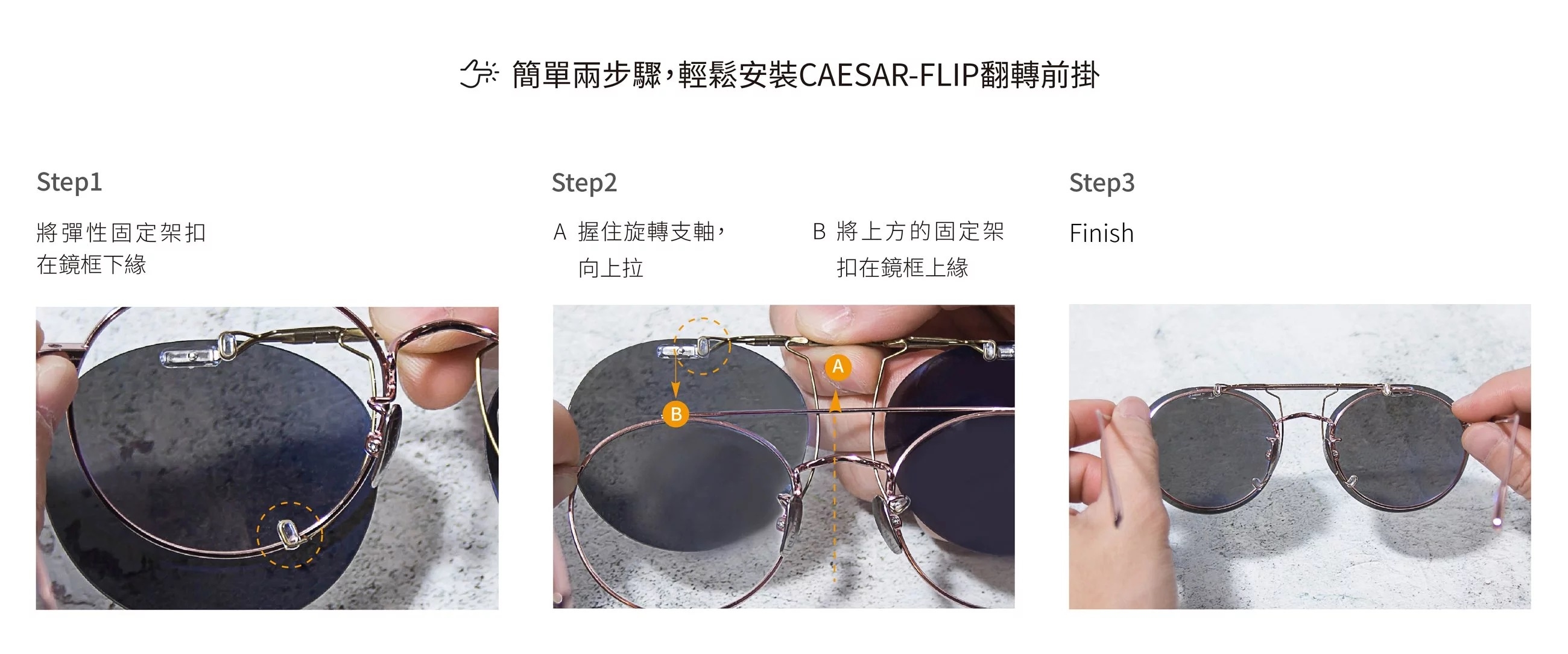 簡單兩步驟，輕鬆安裝CAESAR-FLIP翻轉前掛

Step1

將彈性固定架扣在鏡框下緣

Step2

A 握住旋轉支軸，向上拉

B 將上方的固定架扣在鏡框上緣

A

B

Step3

Finish