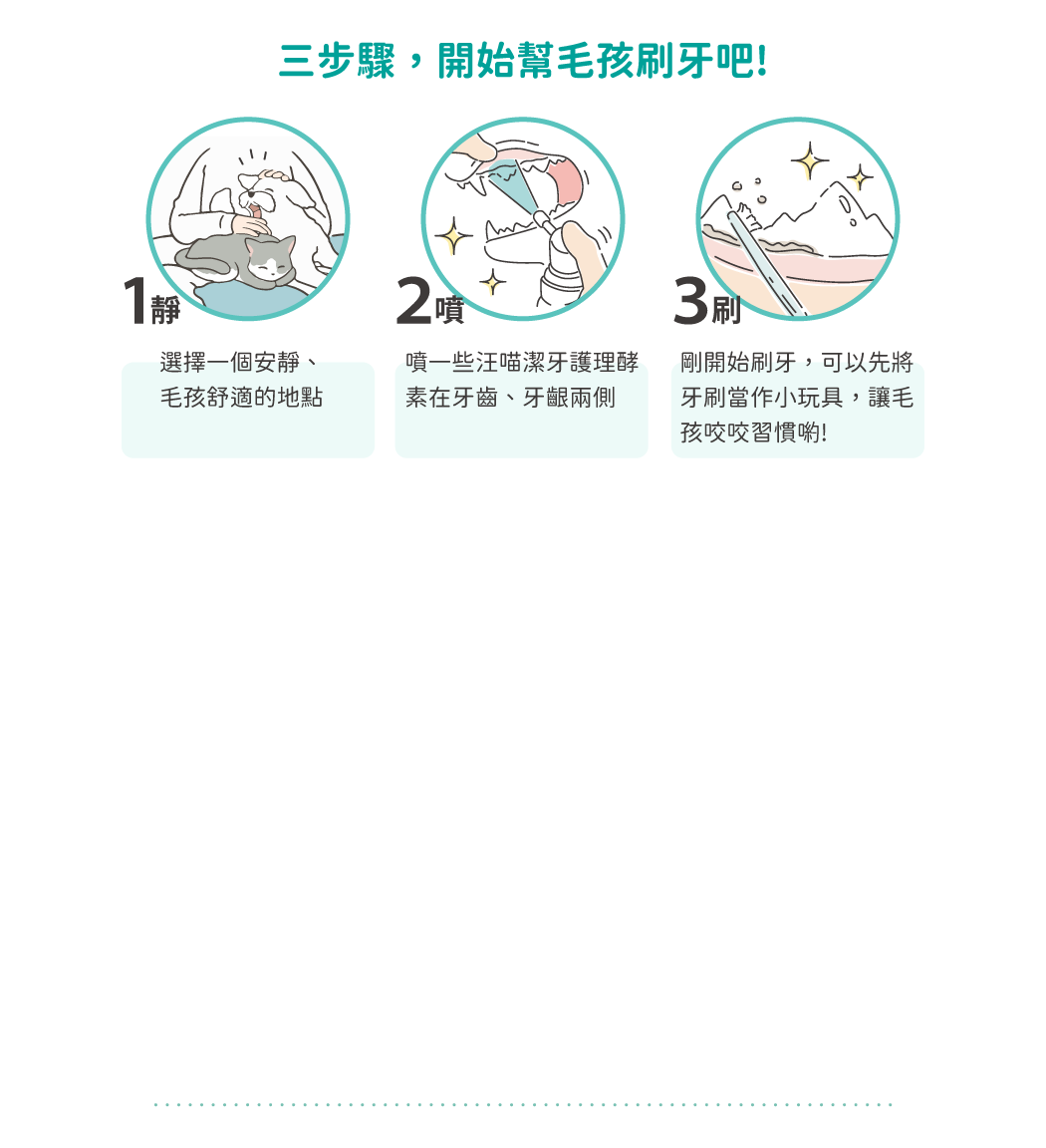 三步驟，開始幫毛孩刷牙吧!

1靜

選擇一個安靜、毛孩舒適的地點

2噴

噴一些汪喵潔牙護理酵素在牙齒、牙齦兩側

3刷

剛開始刷牙，可以先將牙刷當作小玩具，讓毛孩咬咬習慣喲!