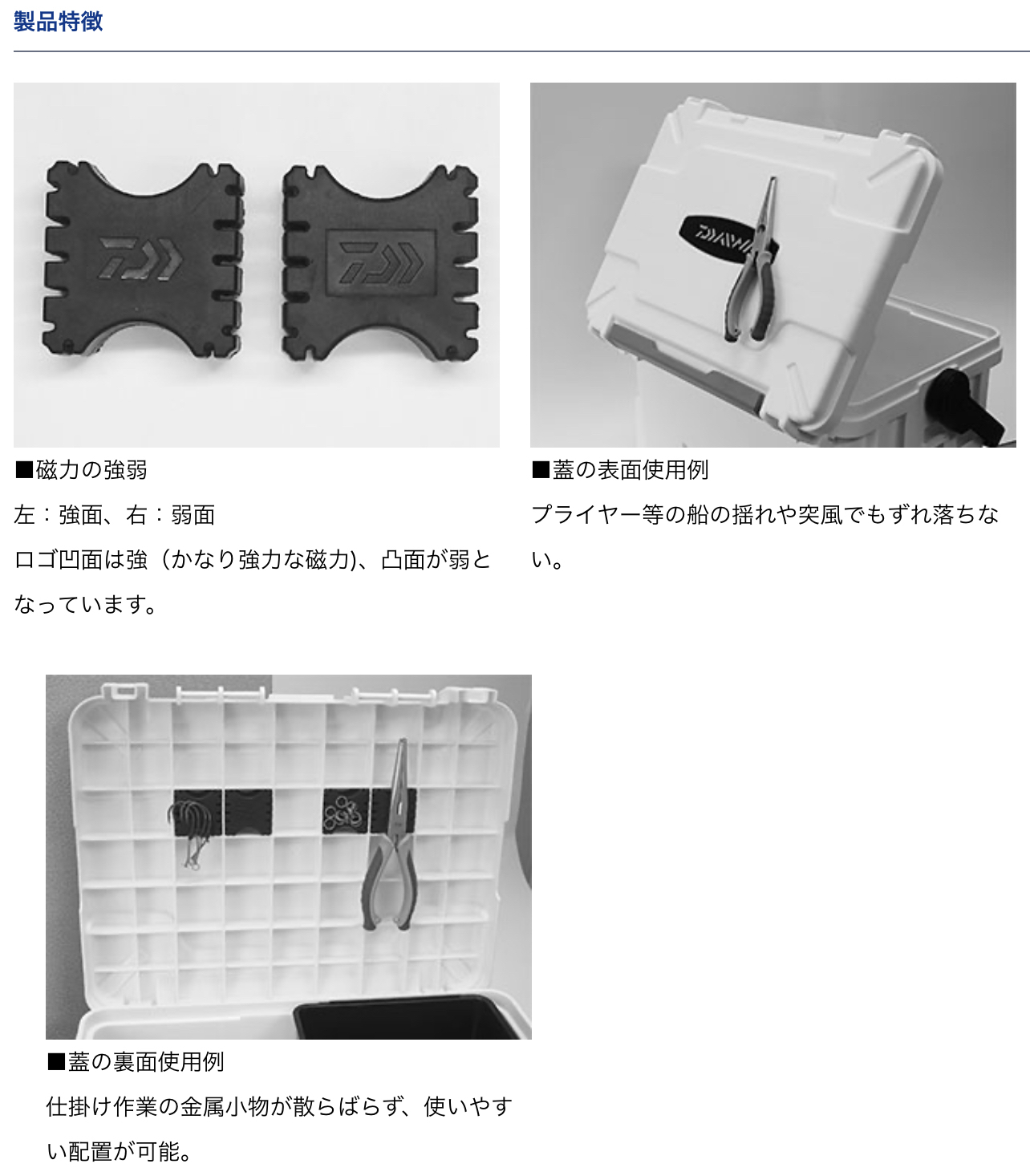 製品特徴

■磁力の強弱

左：強面、右：弱面

ロゴ凹面は強（かなり強力な磁力)、凸面が弱となっています。

DAIWA

■蓋の表面使用例

プライヤー等の船の揺れや突風でもずれ落ちない。

■蓋の裏面使用例

仕掛け作業の金属小物が散らばらず、使いやすい配置が可能。