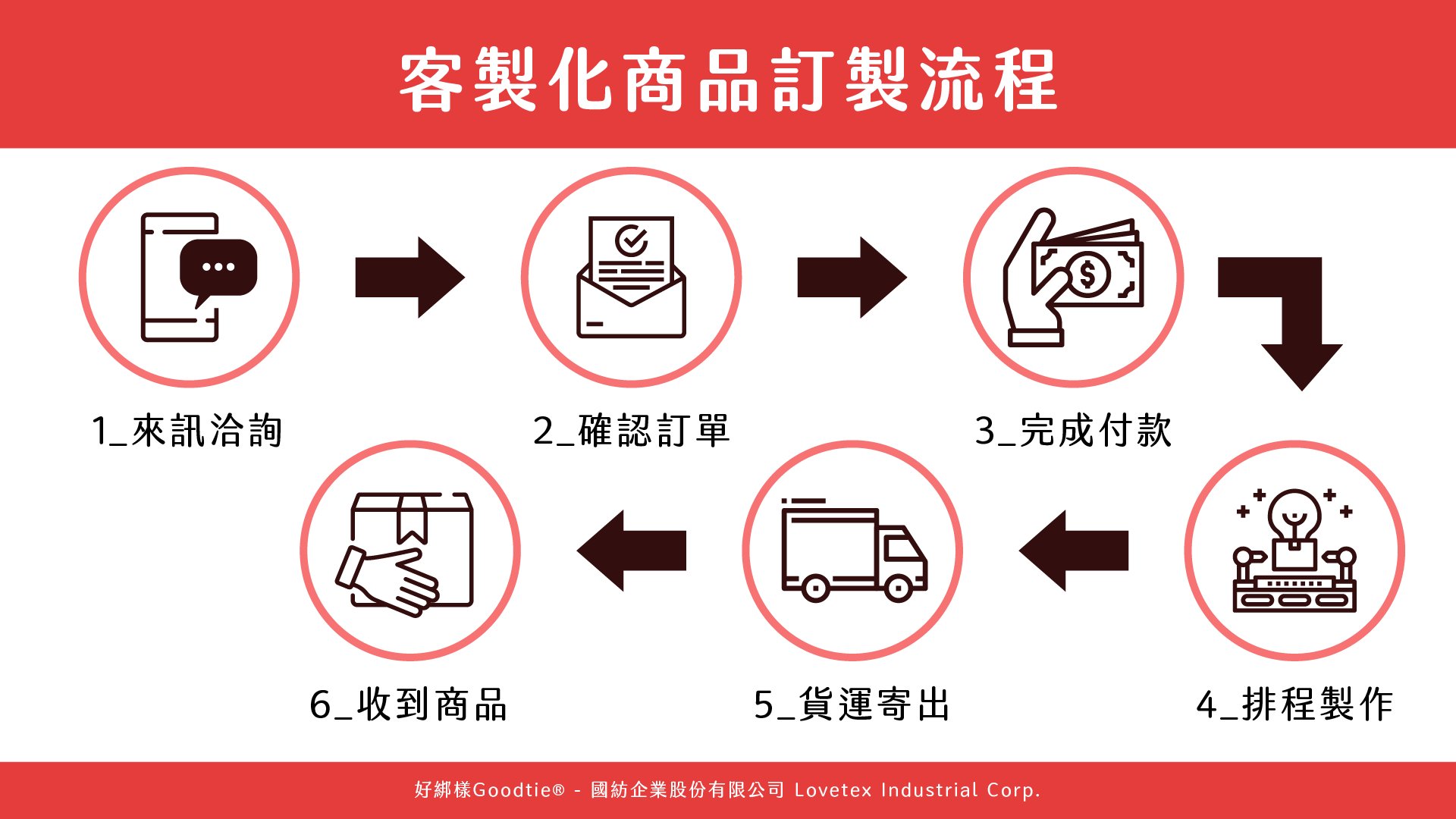 客製化商品訂製流程

1_來訊洽詢

2_確認訂單

3_完成付款

4_排程製作

5_貨運寄出

6_收到商品

好綁樣Goodtie® - 國紡企業股份有限公司 Lovetex Industrial Corp.