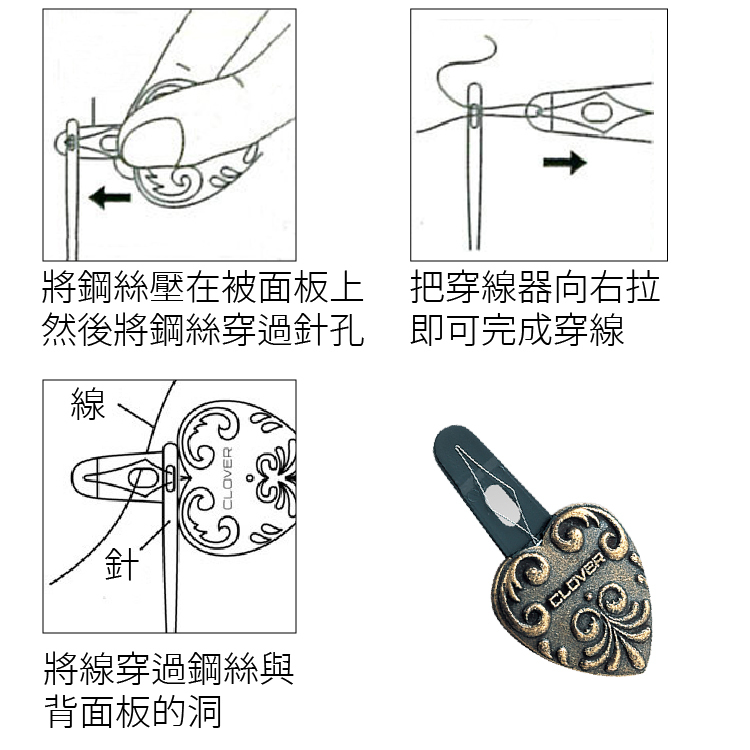 將鋼絲壓在被面板上
然後將鋼絲穿過針孔

把穿線器向右拉
即可完成穿線

線

CLOVER

針

將線穿過鋼絲與
背面板的洞

CLOVER