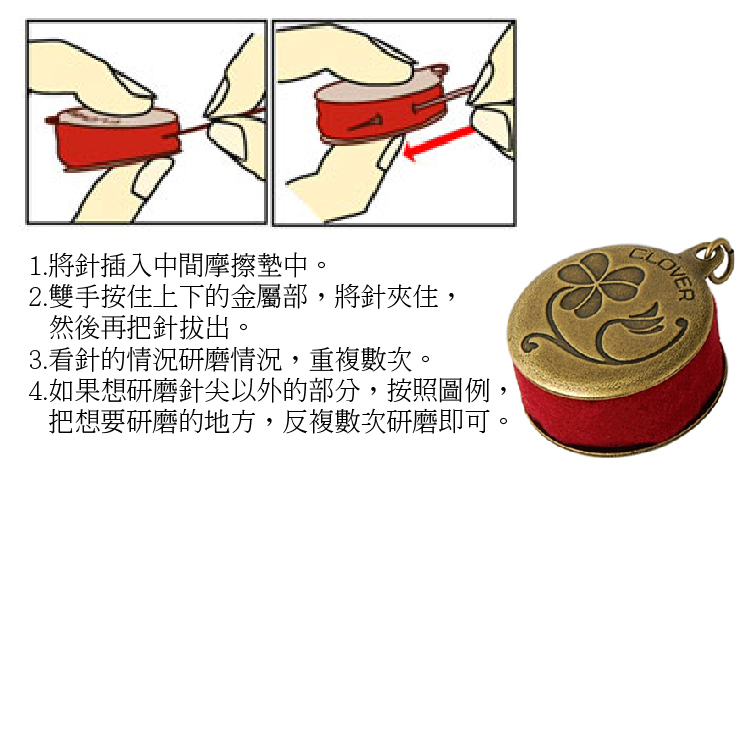 1.將針插入中間摩擦墊中。
2.雙手按住上下的金屬部，將針夾住，然後再把針拔出。
3.看針的情況研磨情況，重複數次。
4.如果想研磨針尖以外的部分，按照圖例，把想要研磨的地方，反複數次研磨即可。

CLOVER