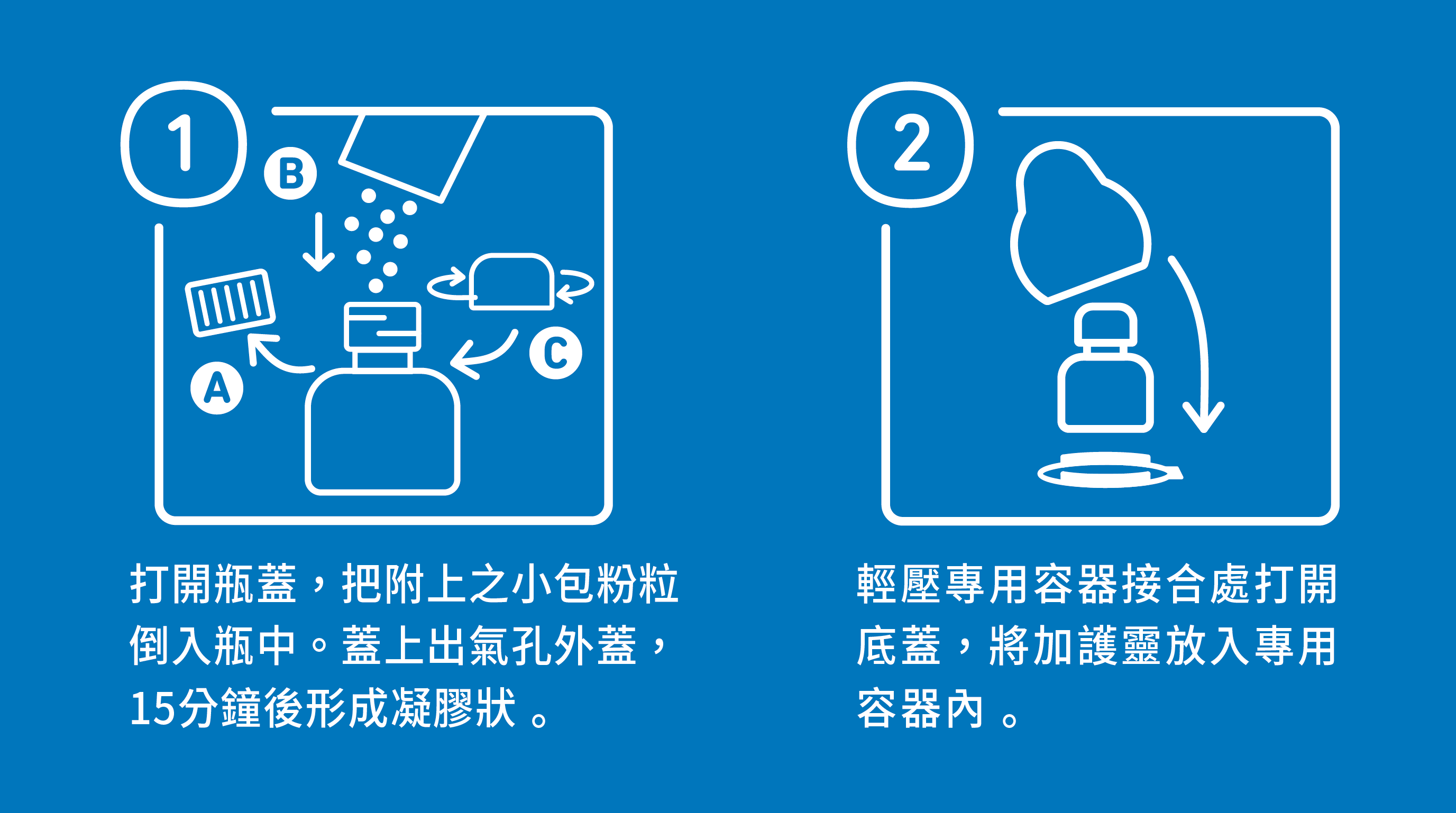 1

B

A

C

打開瓶蓋，把附上之小包粉粒倒入瓶中。蓋上出氣孔外蓋，15分鐘後形成凝膠狀。

2

輕壓專用容器接合處打開底蓋，將加護靈放入專用容器內。