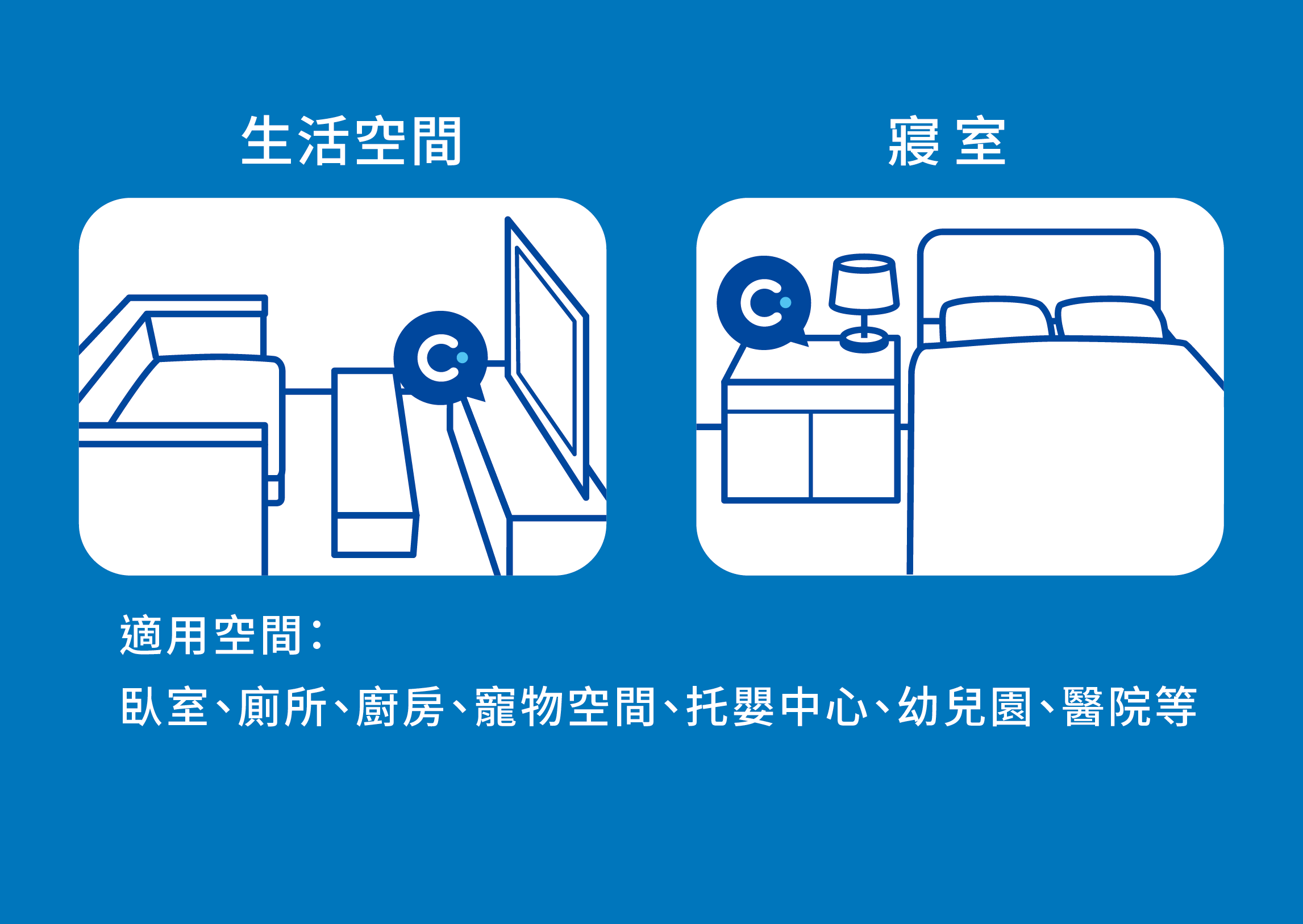 生活空間

寢 室

適用空間：

臥室、廁所、廚房、寵物空間、托嬰中心、幼兒園、醫院等