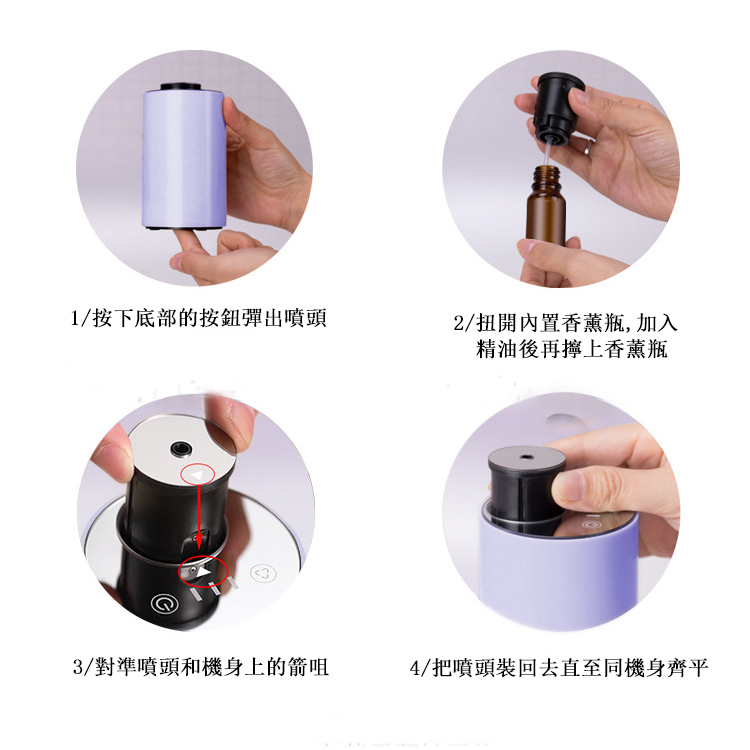 1/按下底部的按鈕彈出噴頭

2/扭開內置香薰瓶,加入精油後再擰上香薰瓶

3/對準噴頭和機身上的箭咀

4/把噴頭裝回去直至同機身齊平