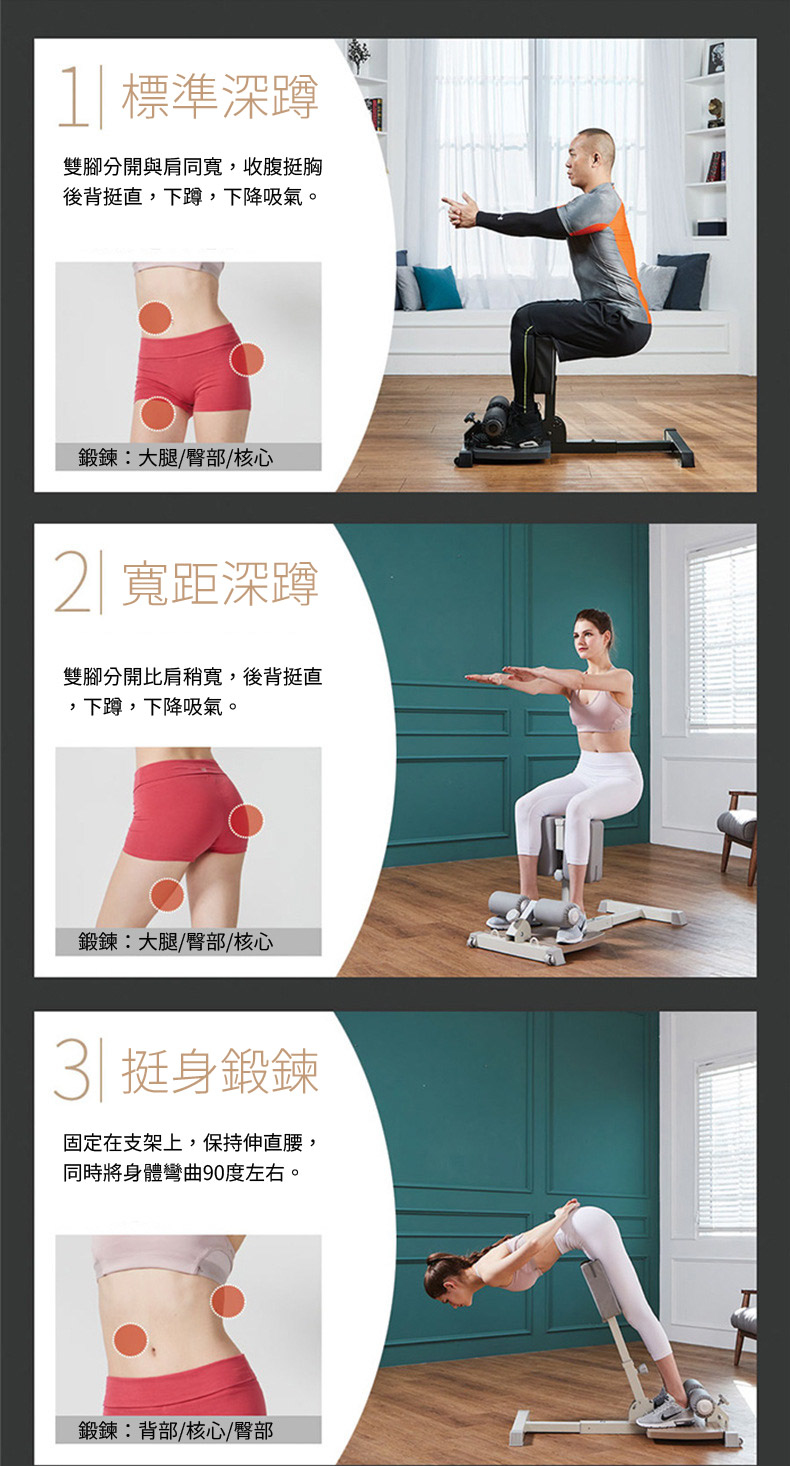 1 標準深蹲

雙腳分開與肩同寬，收腹挺胸後背挺直，下蹲，下降吸氣。

鍛鍊：大腿/臀部/核心

2 寬距深蹲

雙腳分開比肩稍寬，後背挺直，下蹲，下降吸氣。

鍛鍊：大腿/臀部/核心

3 挺身鍛鍊

固定在支架上，保持伸直腰，同時將身體彎曲90度左右。

鍛鍊：背部/核心/臀部