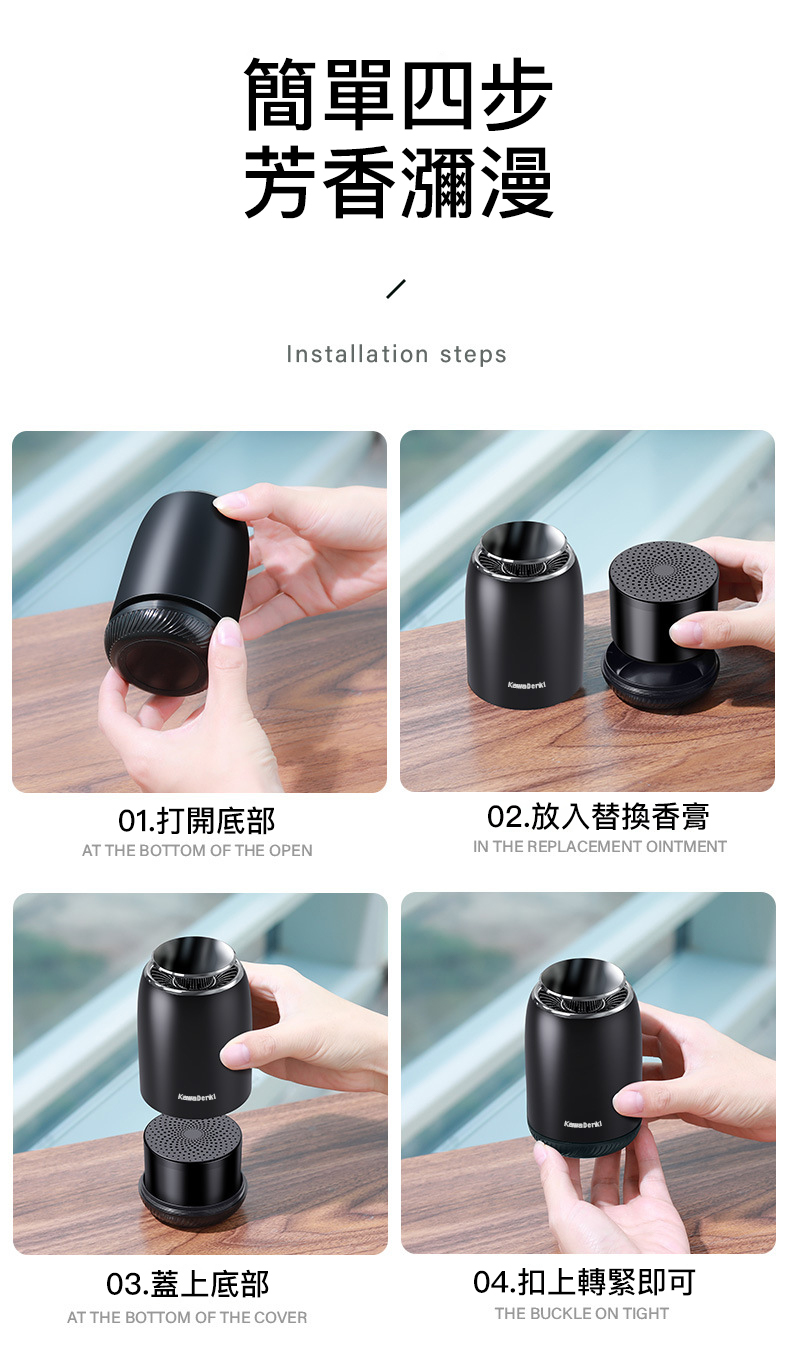 簡單四步
芳香瀰漫

/

Installation steps

KawaDenki

01.打開底部
AT THE BOTTOM OF THE OPEN

02.放入替換香膏
IN THE REPLACEMENT OINTMENT

KawaDenki

KawaDenki

03.蓋上底部
AT THE BOTTOM OF THE COVER

04.扣上轉緊即可
THE BUCKLE ON TIGHT