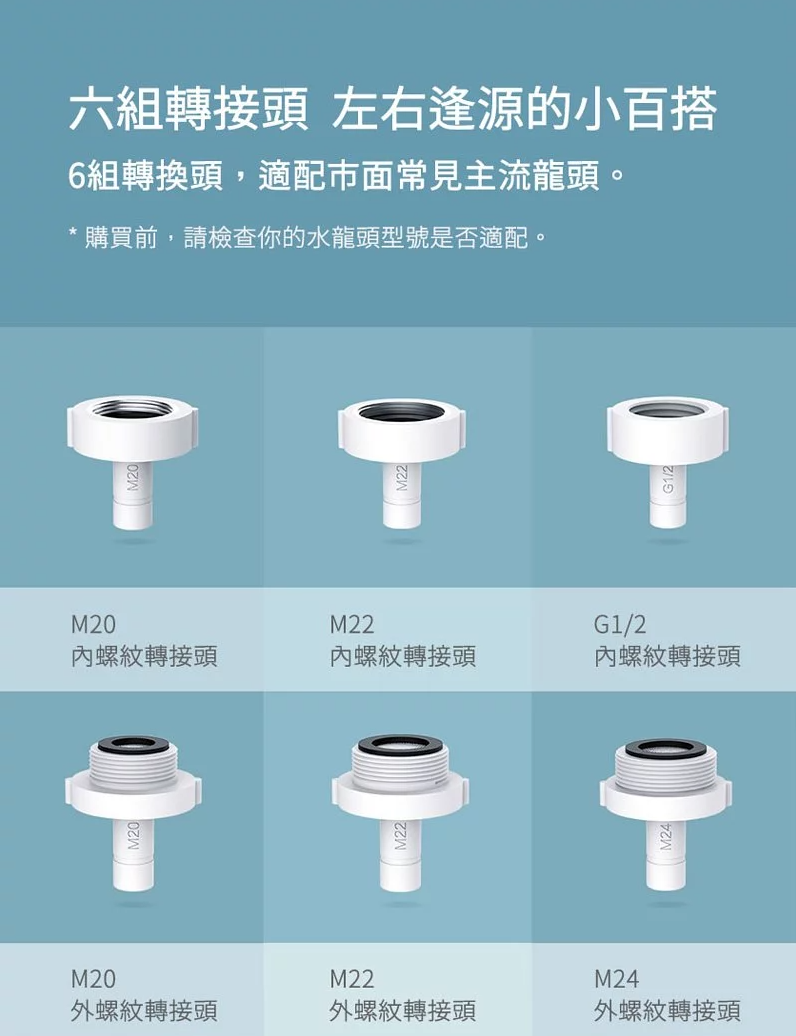 六組轉接頭 左右逢源的小百搭
6組轉換頭，適配市面常見主流龍頭。
* 購買前，請檢查你的水龍頭型號是否適配。

M20

M22

G1/2

M20
內螺紋轉接頭

M22
內螺紋轉接頭

G1/2
內螺紋轉接頭

M20

M22

M24

M20
外螺紋轉接頭

M22
外螺紋轉接頭

M24
外螺紋轉接頭