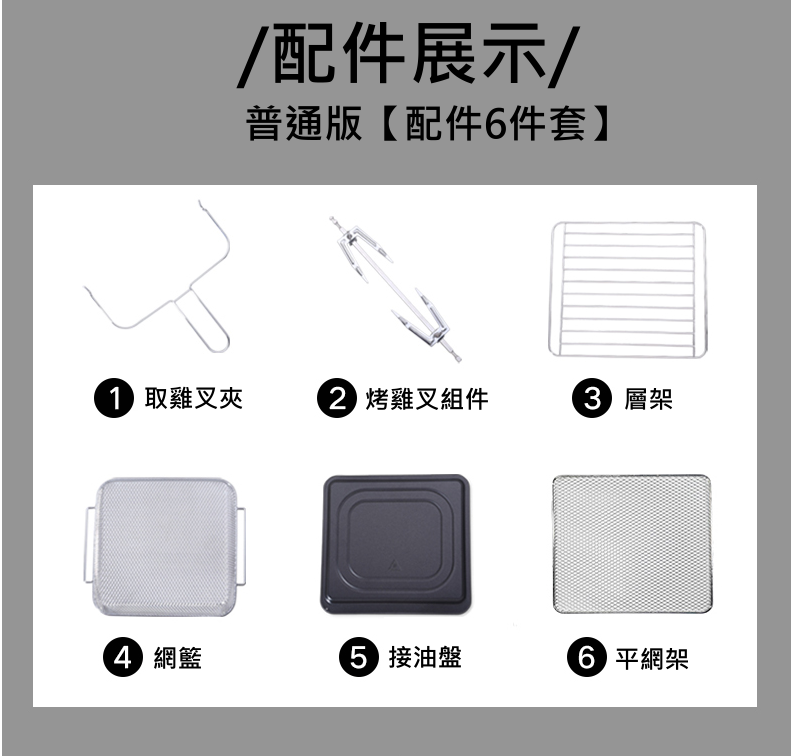 /配件展示/

普通版【配件6件套】

1 取雞叉夾

2 烤雞叉組件

3 層架

4 網籃

5 接油盤

6 平網架