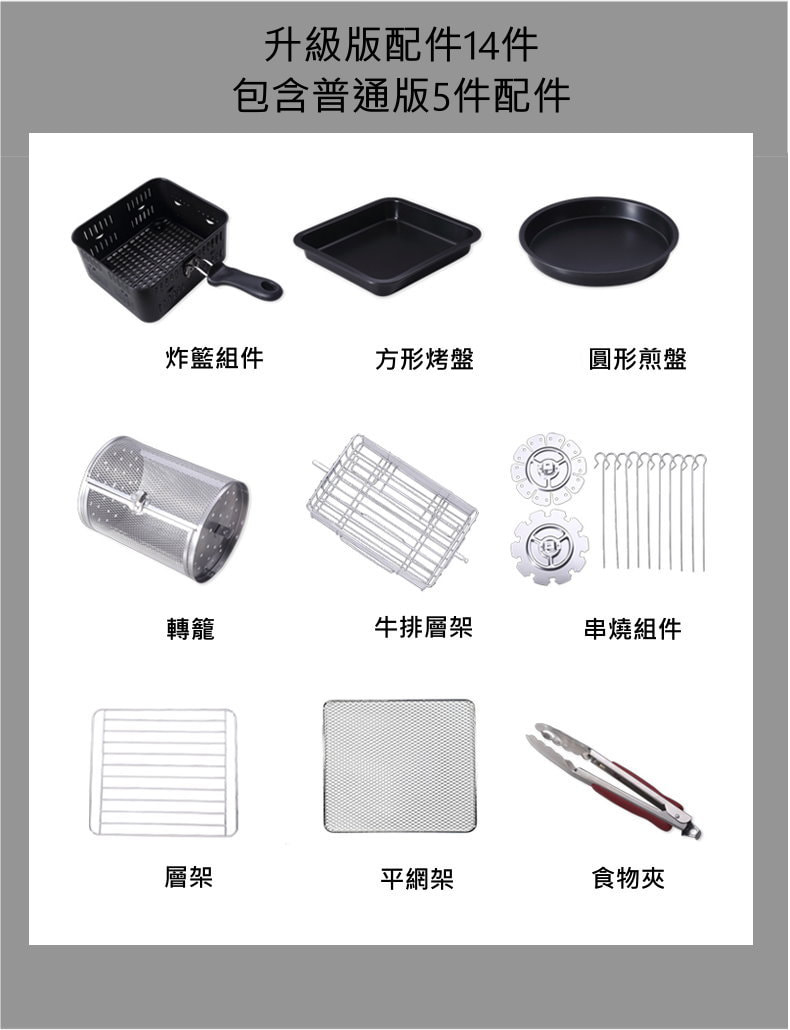 升級版配件14件
包含普通版5件配件

炸籃組件

方形烤盤

圓形煎盤

轉籠

牛排層架

串燒組件

層架

平網架

食物夾