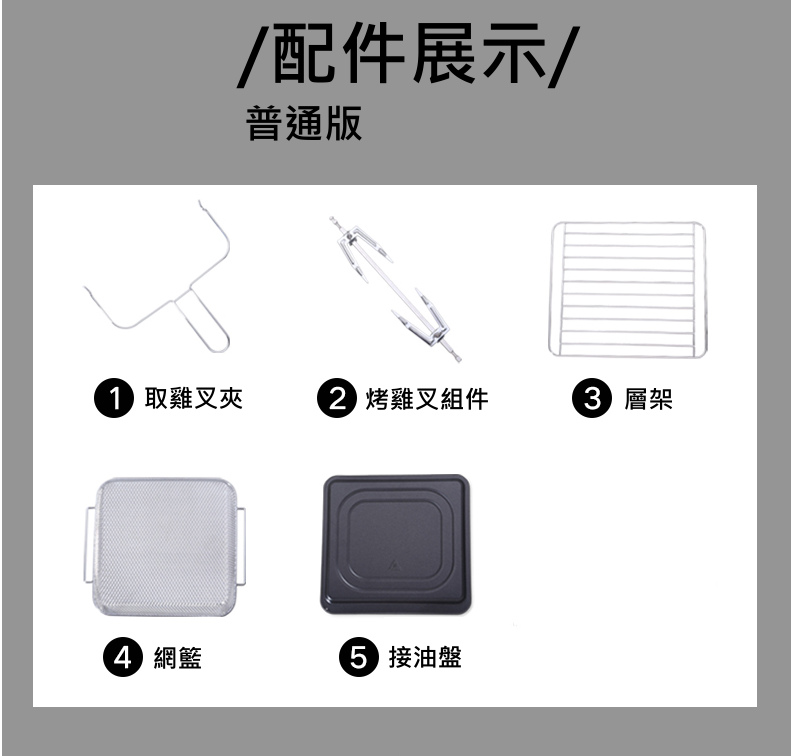 /配件展示/
普通版

1 取雞叉夾

2 烤雞叉組件

3 層架

4 網籃

5 接油盤