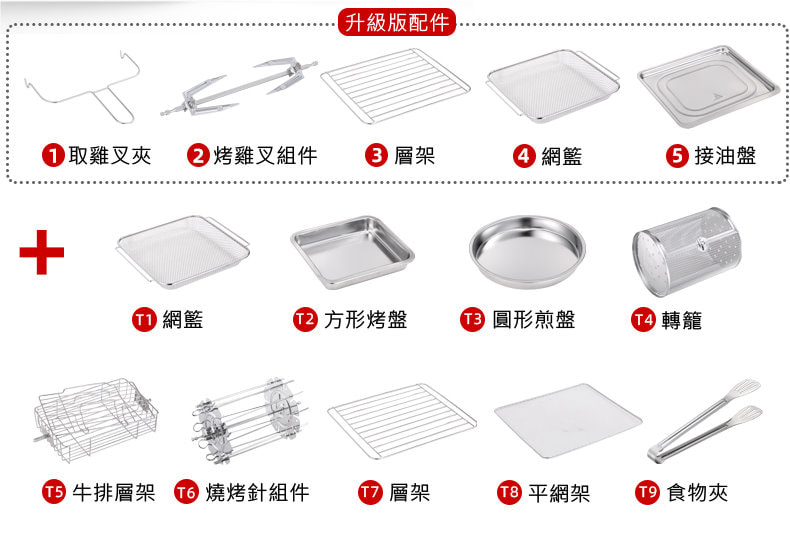 升級版配件

1 取雞叉夾
2 烤雞叉組件
3 層架
4 網籃
5 接油盤

+

T1 網籃
T2 方形烤盤
T3 圓形煎盤
T4 轉籠

T5 牛排層架
T6 燒烤針組件
T7 層架
T8 平網架
T9 食物夾