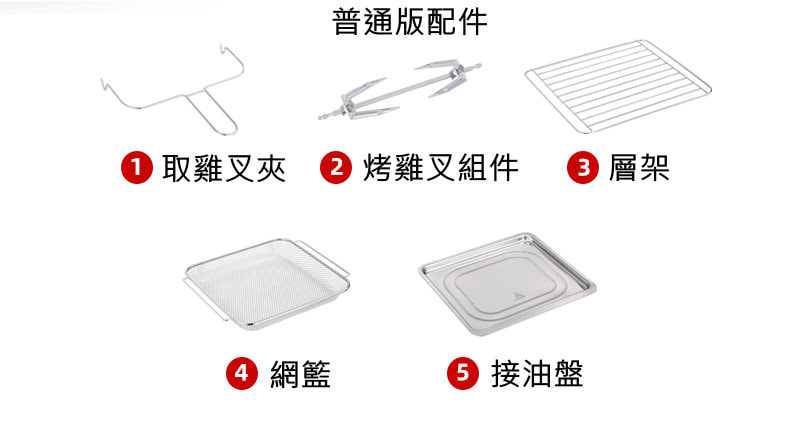 普通版配件

1 取雞叉夾
2 烤雞叉組件
3 層架
4 網籃
5 接油盤