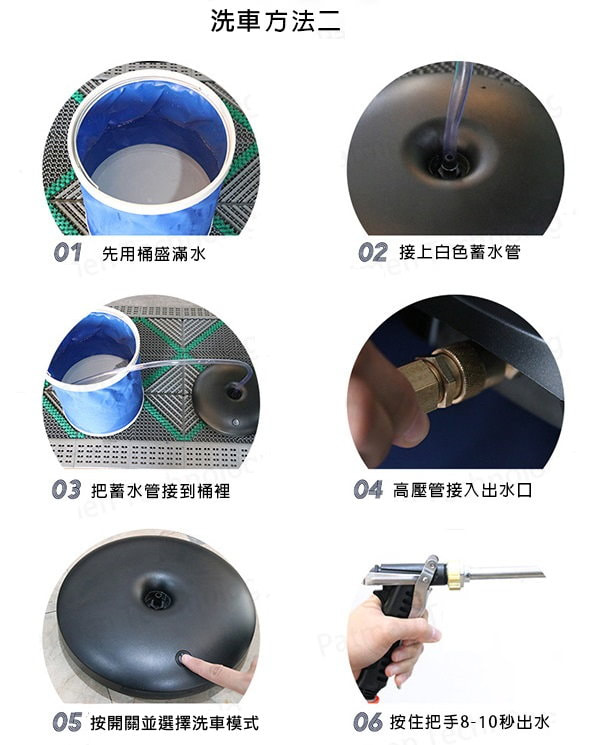 洗車方法二

01 先用桶盛滿水

02 接上白色蓄水管

03 把蓄水管接到桶裡

04 高壓管接入出水口

05 按開關並選擇洗車模式

06 按住把手8-10秒出水