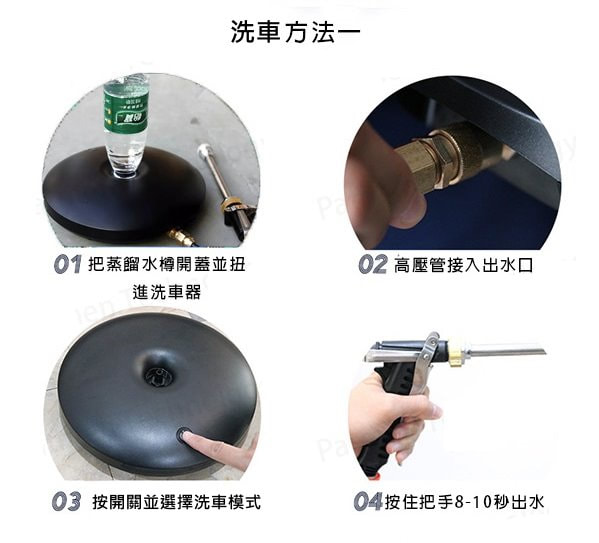 洗車方法一

01 把蒸餾水樽開蓋並扭進洗車器

02 高壓管接入出水口

03 按開關並選擇洗車模式

04 按住把手8-10秒出水