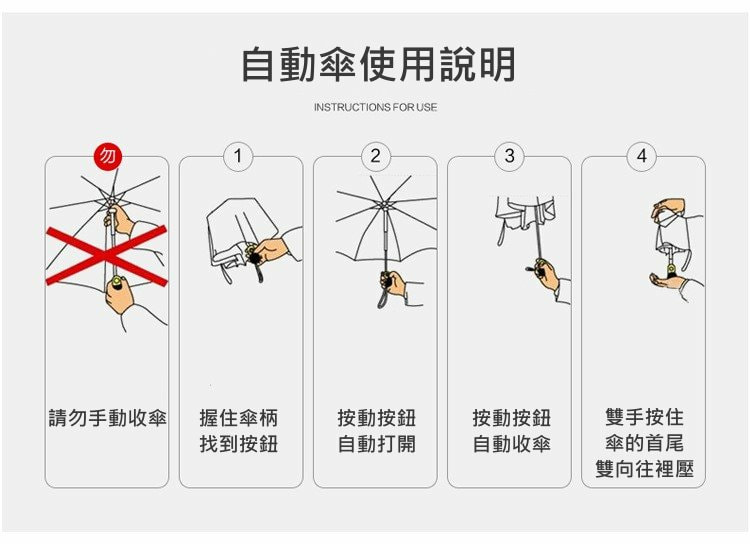 自動傘使用說明

INSTRUCTIONS FOR USE

勿

請勿手動收傘

1

握住傘柄
找到按鈕

2

按動按鈕
自動打開

3

按動按鈕
自動收傘

4

雙手按住
傘的首尾
雙向往裡壓