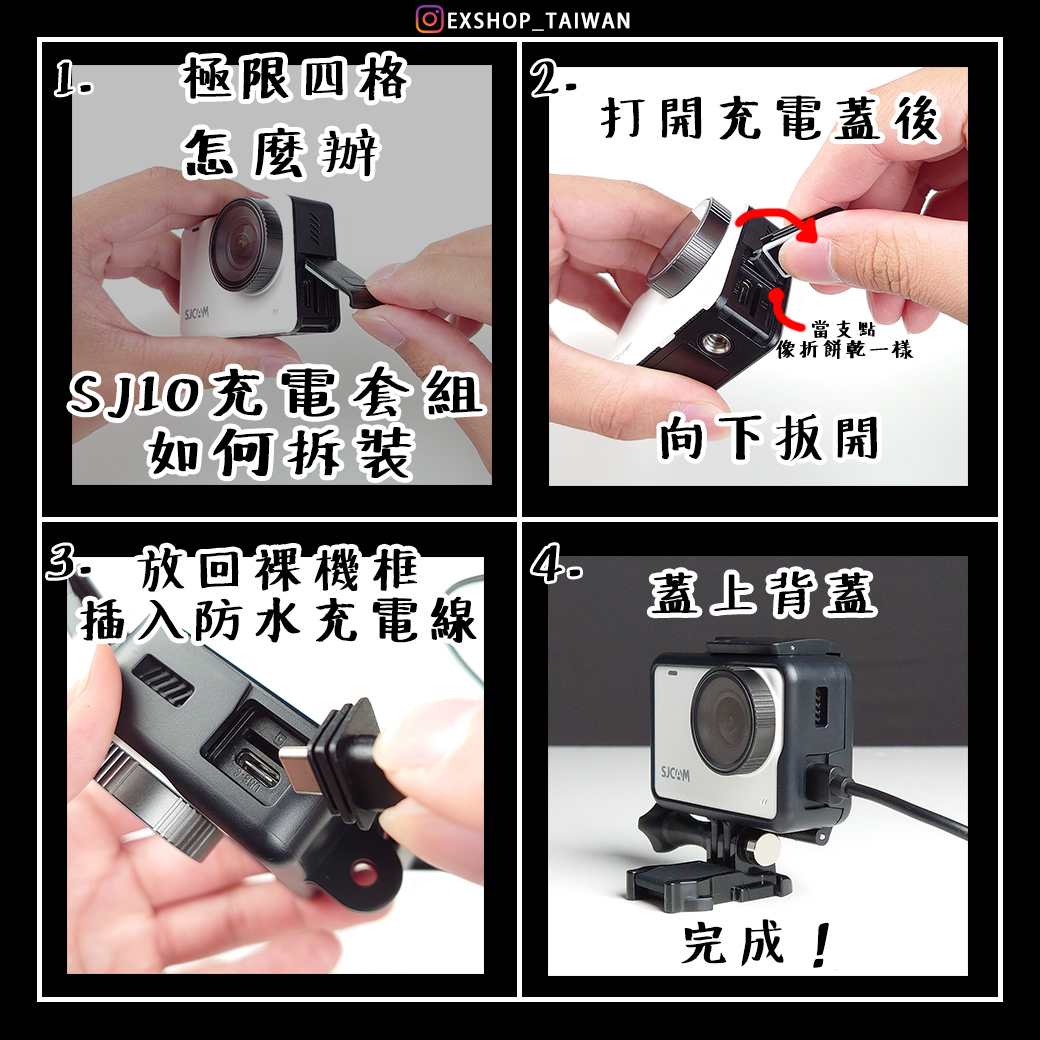 EXSHOP_TAIWAN

1. 極限四格
怎麼辦

SJCAM

SJ10充電套組
如何拆裝

2. 打開充電蓋後

當支點
像折餅乾一樣

向下扳開

3. 放回裸機框
插入防水充電線

4. 蓋上背蓋

SJCAM

完成！