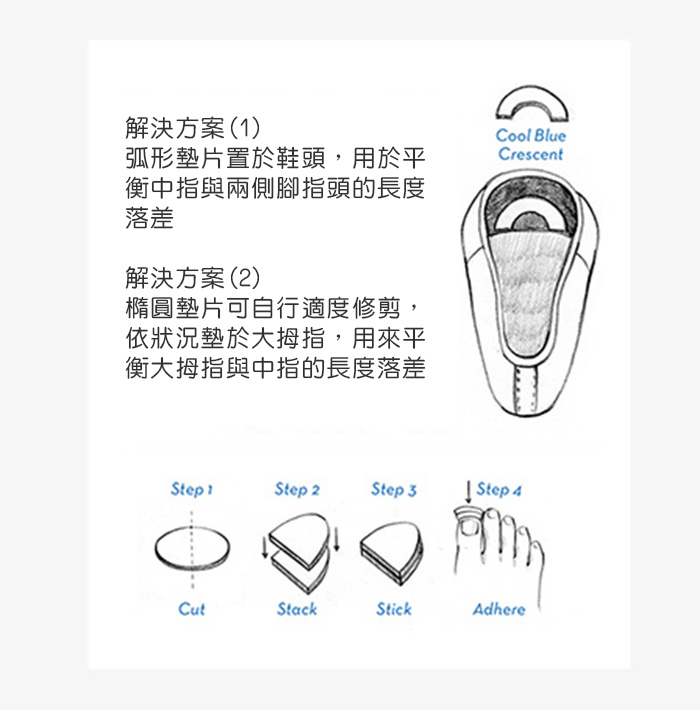 解決方案(1)
弧形墊片置於鞋頭，用於平衡中指與兩側腳指頭的長度落差

解決方案(2)
橢圓墊片可自行適度修剪，依狀況墊於大拇指，用來平衡大拇指與中指的長度落差

Cool Blue Crescent

Step 1
Cut

Step 2
Stack

Step 3
Stick

Step 4
Adhere