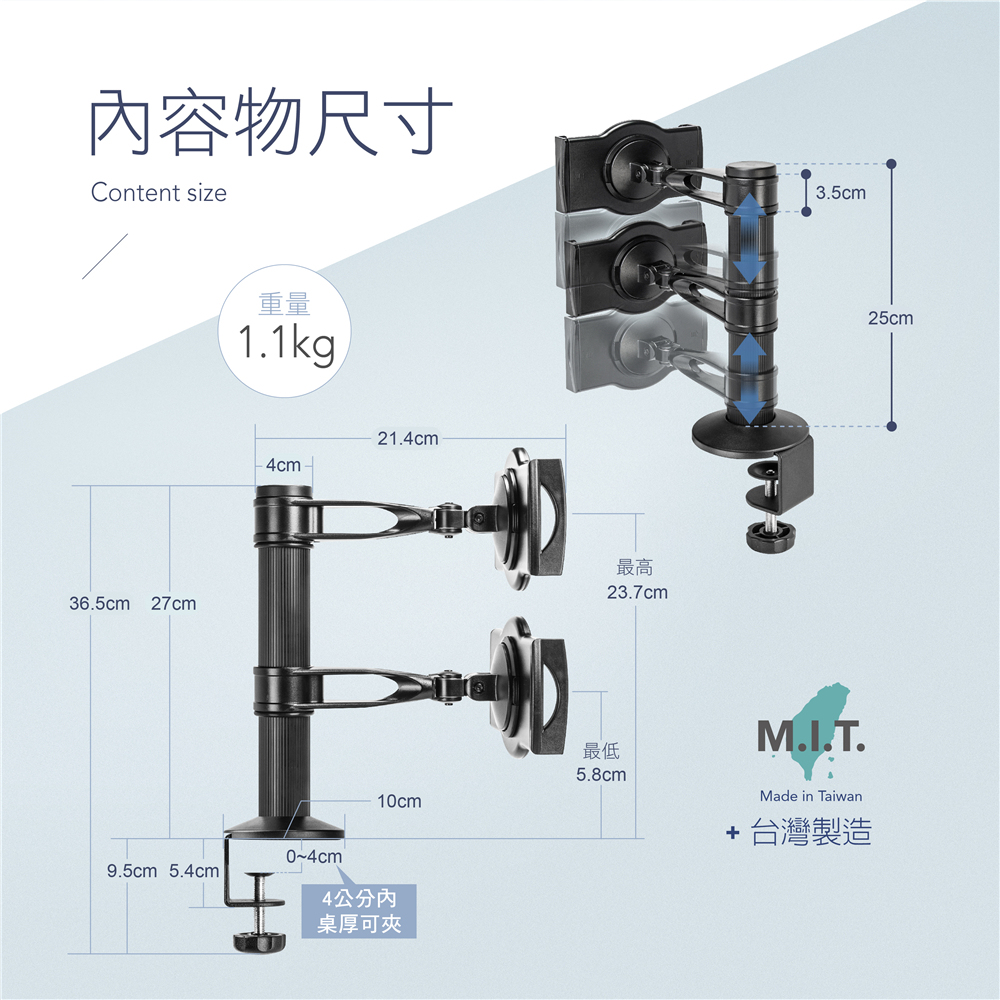 內容物尺寸
Content size

重量
1.1kg

3.5cm
25cm

21.4cm
4cm
36.5cm
27cm
最高
23.7cm
最低
5.8cm
10cm
0~4cm
9.5cm
5.4cm
4公分內
桌厚可夾

M.I.T.
Made in Taiwan
+ 台灣製造