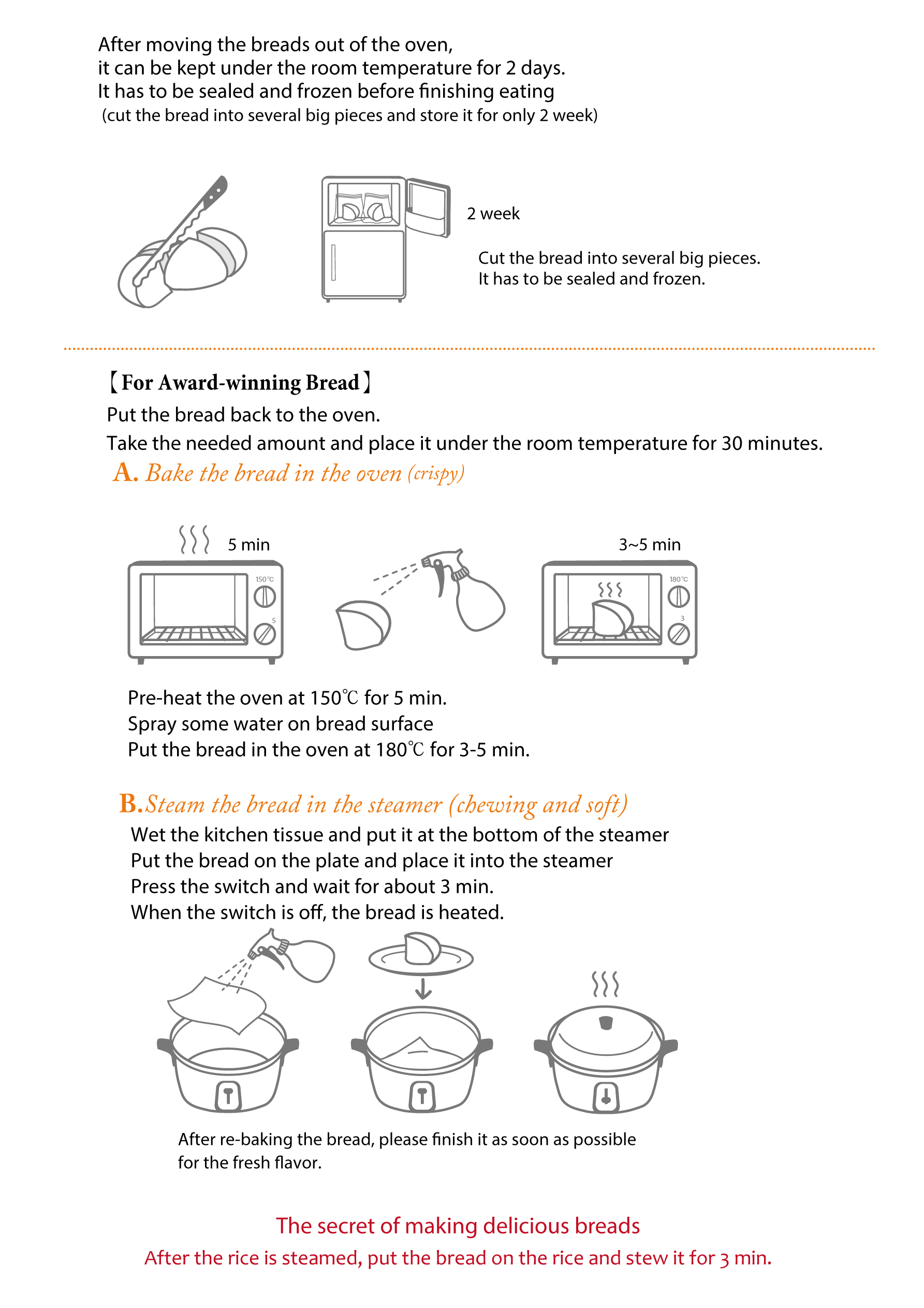 After moving the breads out of the oven,
it can be kept under the room temperature for 2 days.
It has to be sealed and frozen before finishing eating
(cut the bread into several big pieces and store it for only 2 week)

2 week

Cut the bread into several big pieces.
It has to be sealed and frozen.

【For Award-winning Bread】
Put the bread back to the oven.
Take the needed amount and place it under the room temperature for 30 minutes.

A. Bake the bread in the oven (crispy)

5 min

150℃

5

3~5 min

180℃

3

Pre-heat the oven at 150℃ for 5 min.
Spray some water on bread surface
Put the bread in the oven at 180℃ for 3-5 min.

B.Steam the bread in the steamer (chewing and soft)
Wet the kitchen tissue and put it at the bottom of the steamer
Put the bread on the plate and place it into the steamer
Press the switch and wait for about 3 min.
When the switch is off, the bread is heated.

After re-baking the bread, please finish it as soon as possible for the fresh flavor.

The secret of making delicious breads
After the rice is steamed, put the bread on the rice and stew it for 3 min.