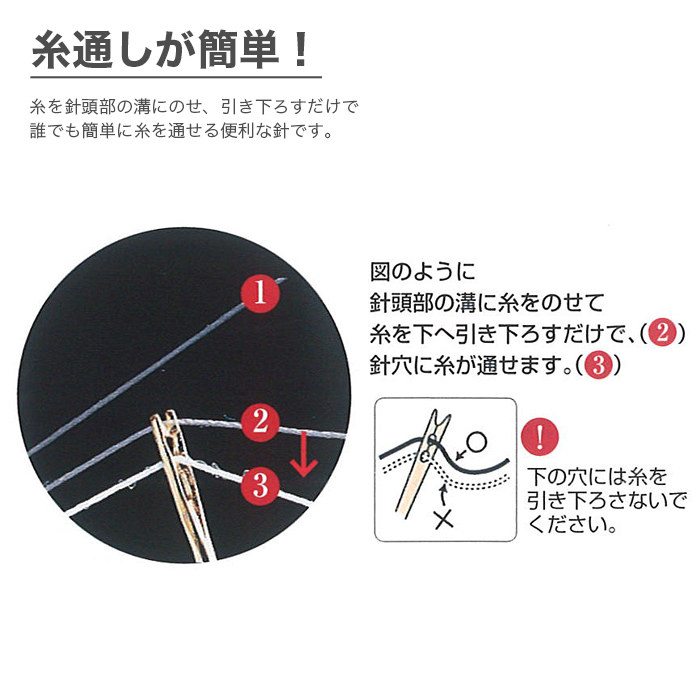 糸通しが簡単！

糸を針頭部の溝にのせ、引き下ろすだけで誰でも簡単に糸を通せる便利な針です。

1
2
3

図のように
針頭部の溝に糸をのせて
糸を下へ引き下ろすだけで、(2)
針穴に糸が通せます。(3)

○
×

!
下の穴には糸を引き下ろさないでください。