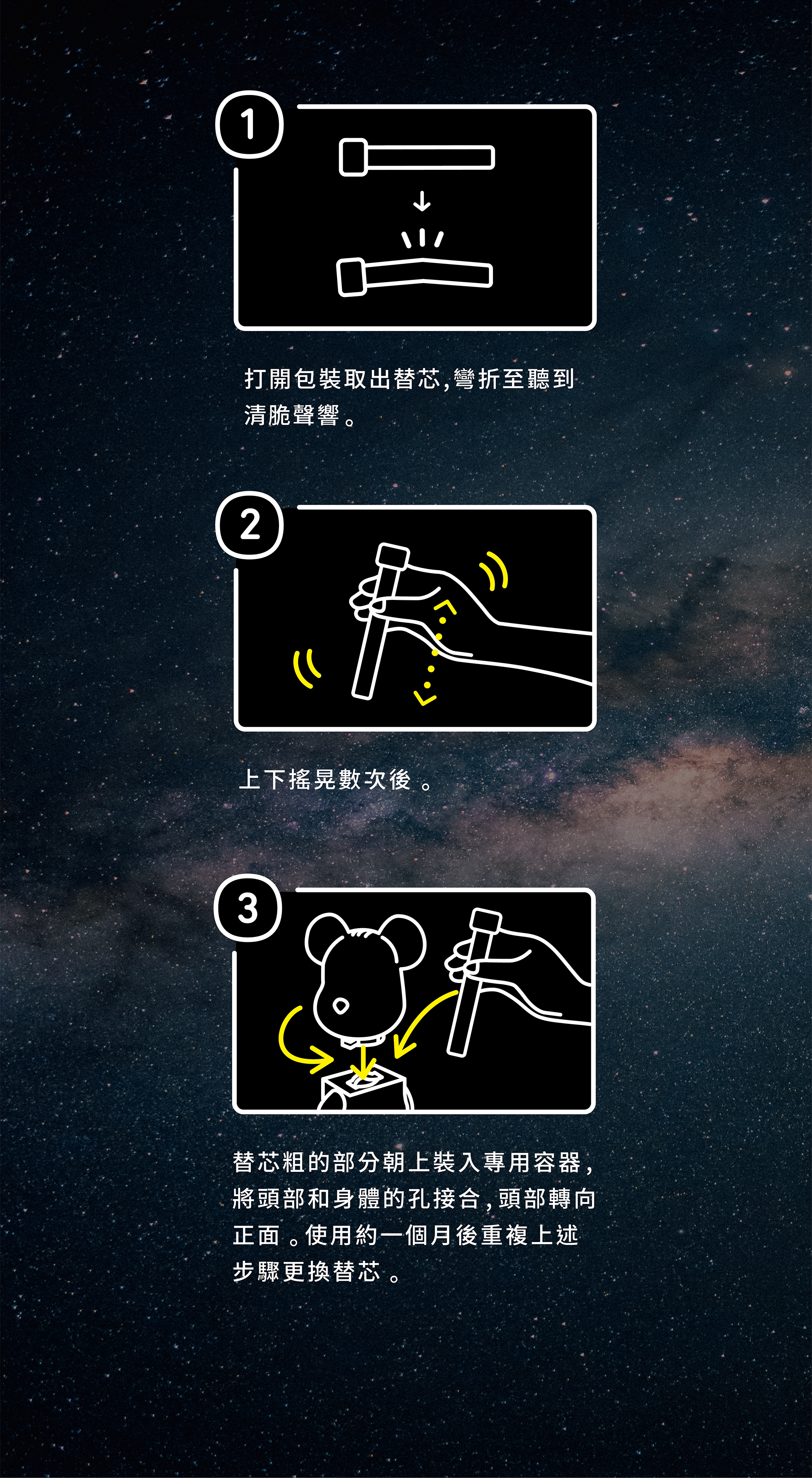 1

打開包裝取出替芯,彎折至聽到清脆聲響。

2

上下搖晃數次後。

3

替芯粗的部分朝上裝入專用容器,將頭部和身體的孔接合,頭部轉向正面。使用約一個月後重複上述步驟更換替芯。