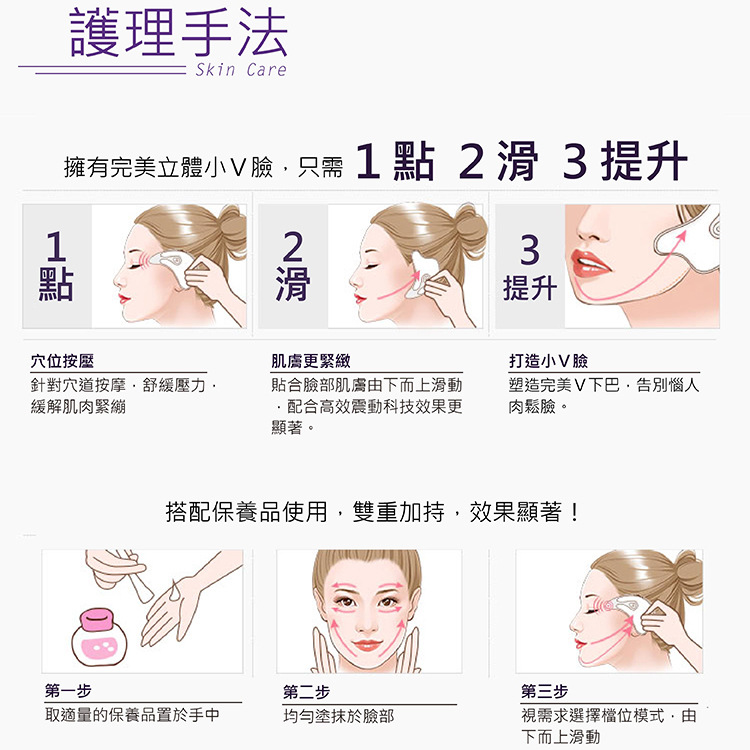 護理手法
Skin Care

擁有完美立體小V臉，只需 1點 2滑 3提升

1
點

2
滑

3
提升

穴位按壓
針對穴道按摩，舒緩壓力，緩解肌肉緊繃

肌膚更緊緻
貼合臉部肌膚由下而上滑動，配合高效震動科技效果更顯著。

打造小V臉
塑造完美V下巴，告別惱人肉鬆臉。

搭配保養品使用，雙重加持，效果顯著！

第一步
取適量的保養品置於手中

第二步
均勻塗抹於臉部

第三步
視需求選擇檔位模式，由下而上滑動