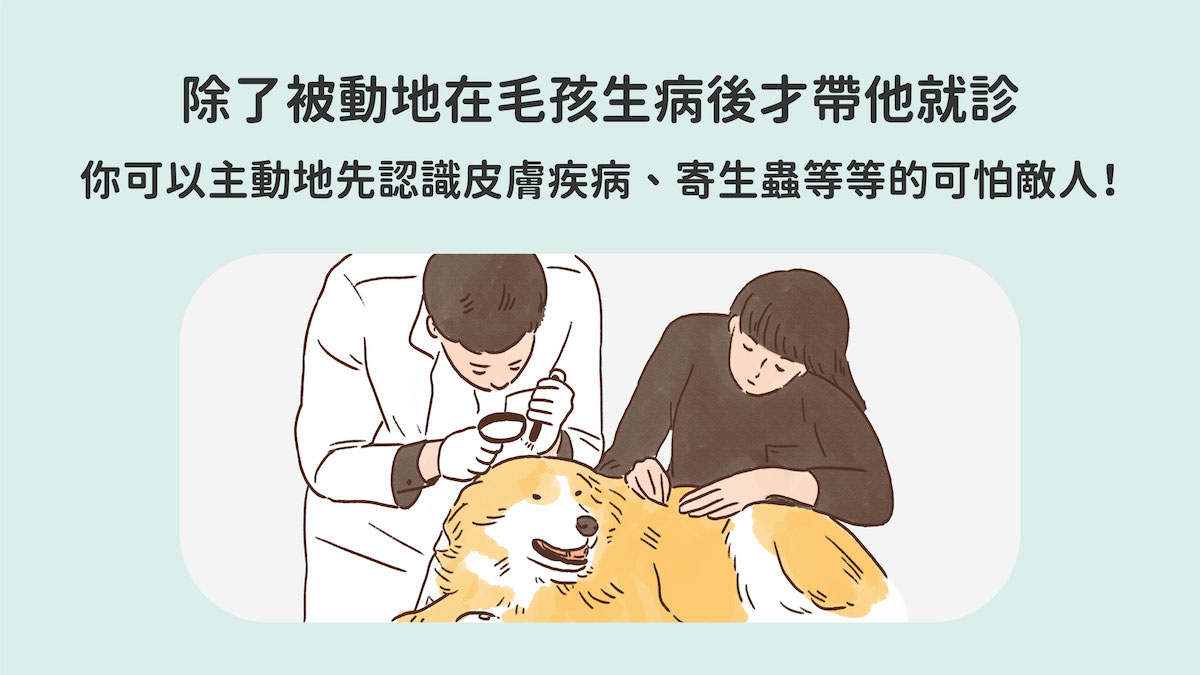 除了被動地在毛孩生病後才帶他就診
你可以主動地先認識皮膚疾病、寄生蟲等等的可怕敵人!