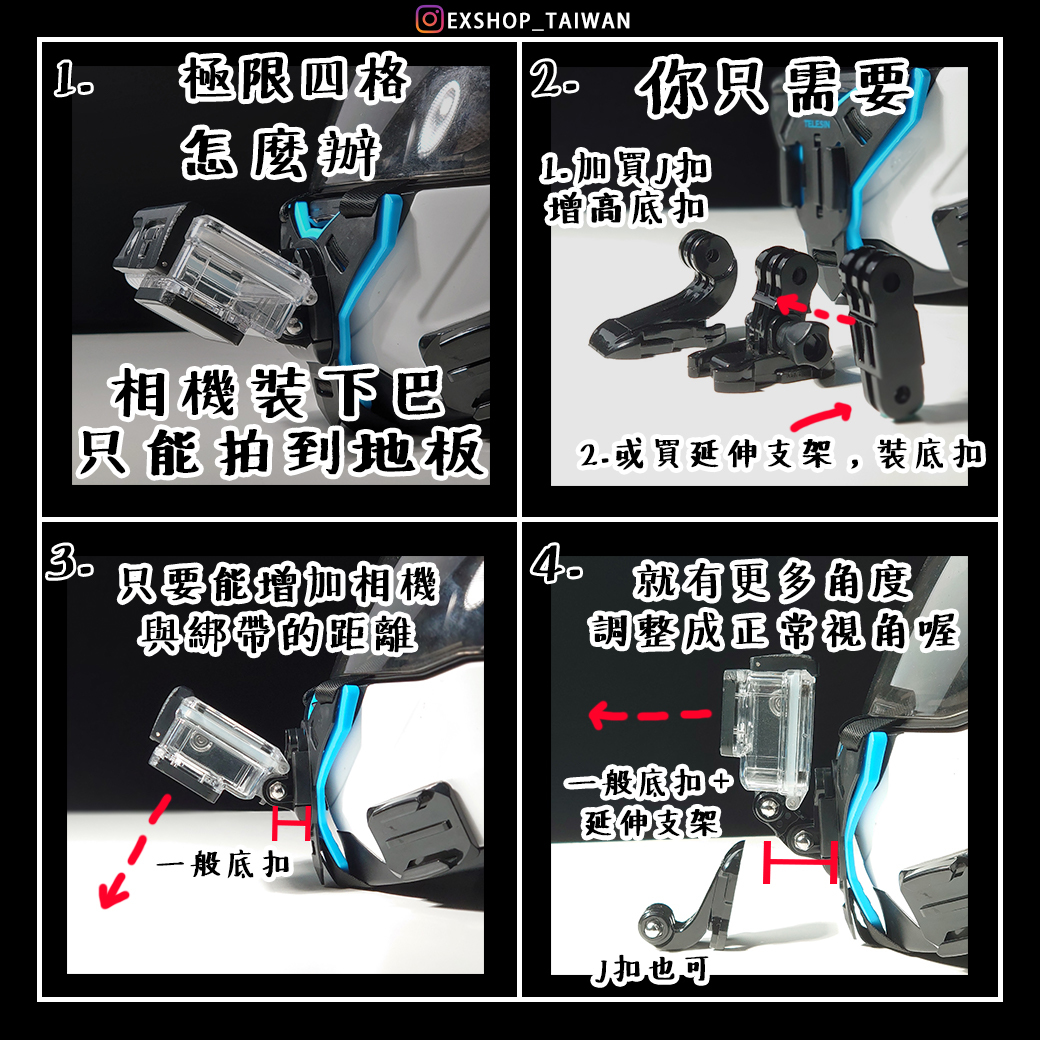 EXSHOP_TAIWAN

1. 極限四格
怎麼辦

相機裝下巴
只能拍到地板

2. 你只需要

TELESIN

1.加買J扣
增高底扣

2.或買延伸支架，裝底扣

3. 只要能增加相機
與綁帶的距離

一般底扣

4. 就有更多角度
調整成正常視角喔

一般底扣+
延伸支架

J扣也可