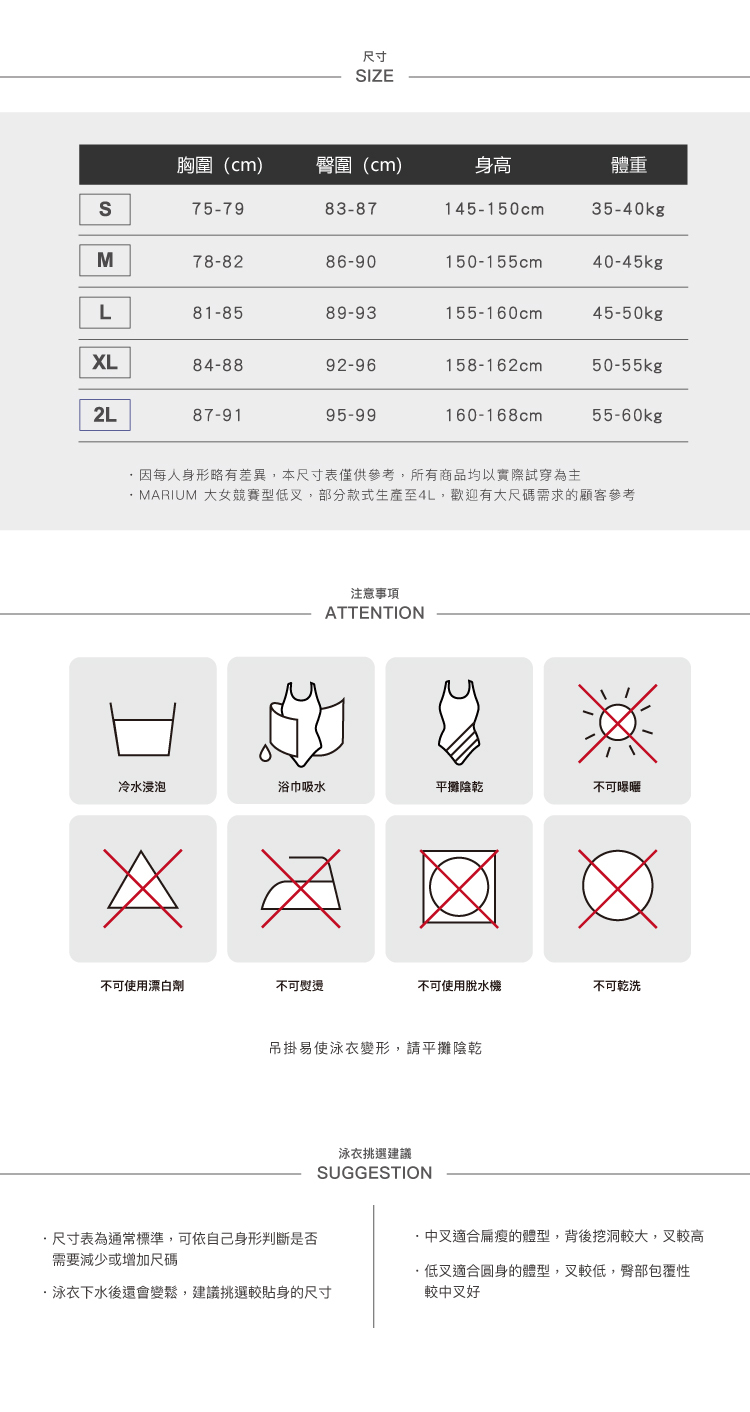 尺寸
SIZE

| | 胸圍（cm） | 臀圍（cm） | 身高 | 體重 |
|---|---|---|---|---|
| S | 75-79 | 83-87 | 145-150cm | 35-40kg |
| M | 78-82 | 86-90 | 150-155cm | 40-45kg |
| L | 81-85 | 89-93 | 155-160cm | 45-50kg |
| XL | 84-88 | 92-96 | 158-162cm | 50-55kg |
| 2L | 87-91 | 95-99 | 160-168cm | 55-60kg |

・因每人身形略有差異，本尺寸表僅供參考，所有商品均以實際試穿為主
・MARIUM 大女競賽型低叉，部分款式生產至4L，歡迎有大尺碼需求的顧客參考

注意事項
ATTENTION

冷水浸泡
浴巾吸水
平攤陰乾
不可曝曬
不可使用漂白劑
不可熨燙
不可使用脫水機
不可乾洗

吊掛易使泳衣變形，請平攤陰乾

泳衣挑選建議
SUGGESTION

・尺寸表為通常標準，可依自己身形判斷是否需要減少或增加尺碼

・泳衣下水後還會變鬆，建議挑選較貼身的尺寸

・中叉適合扁瘦的體型，背後挖洞較大，叉較高

・低叉適合圓身的體型，叉較低，臀部包覆性較中叉好