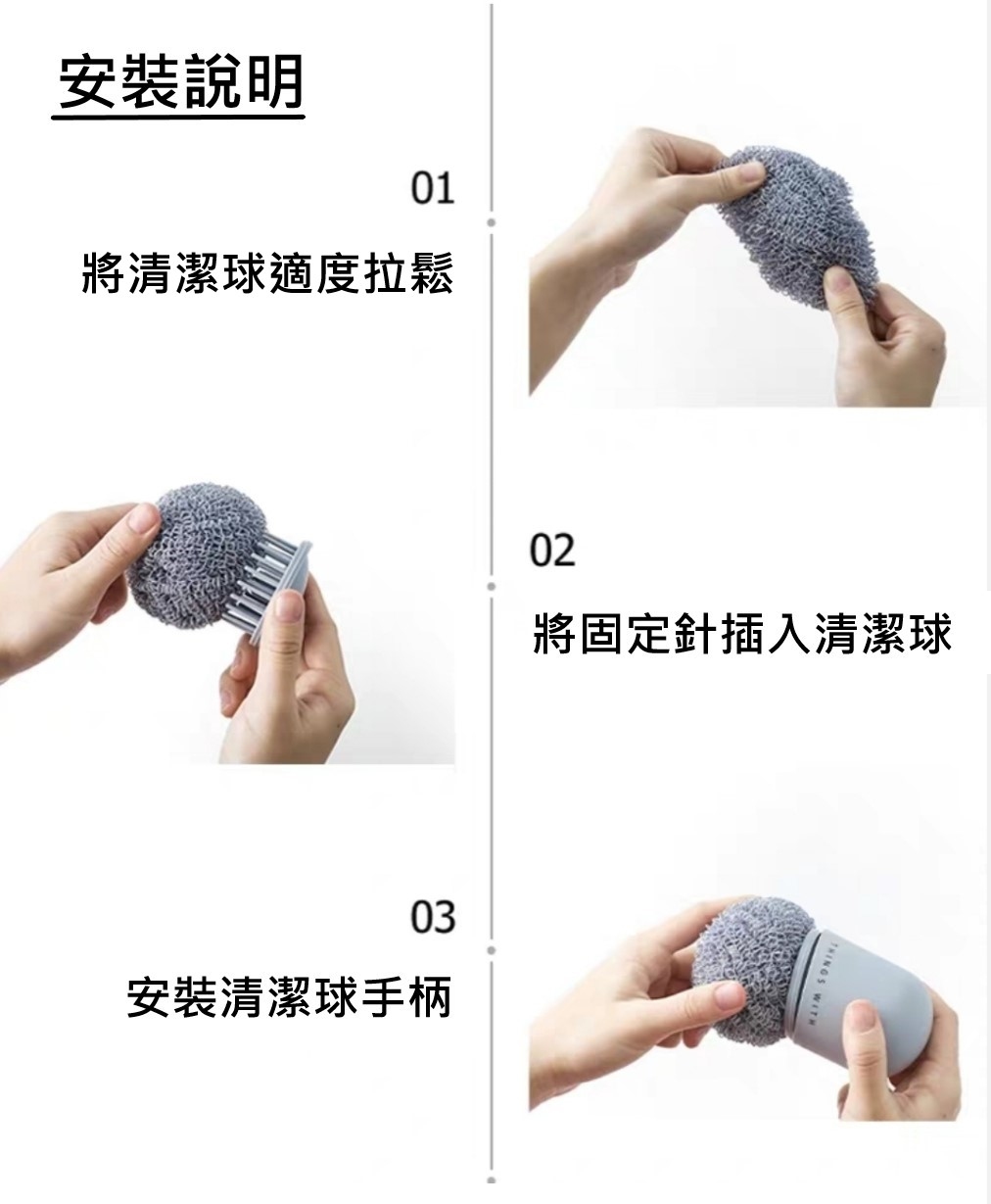 安裝說明

01

將清潔球適度拉鬆

02

將固定針插入清潔球

03

安裝清潔球手柄

THINGS WITH