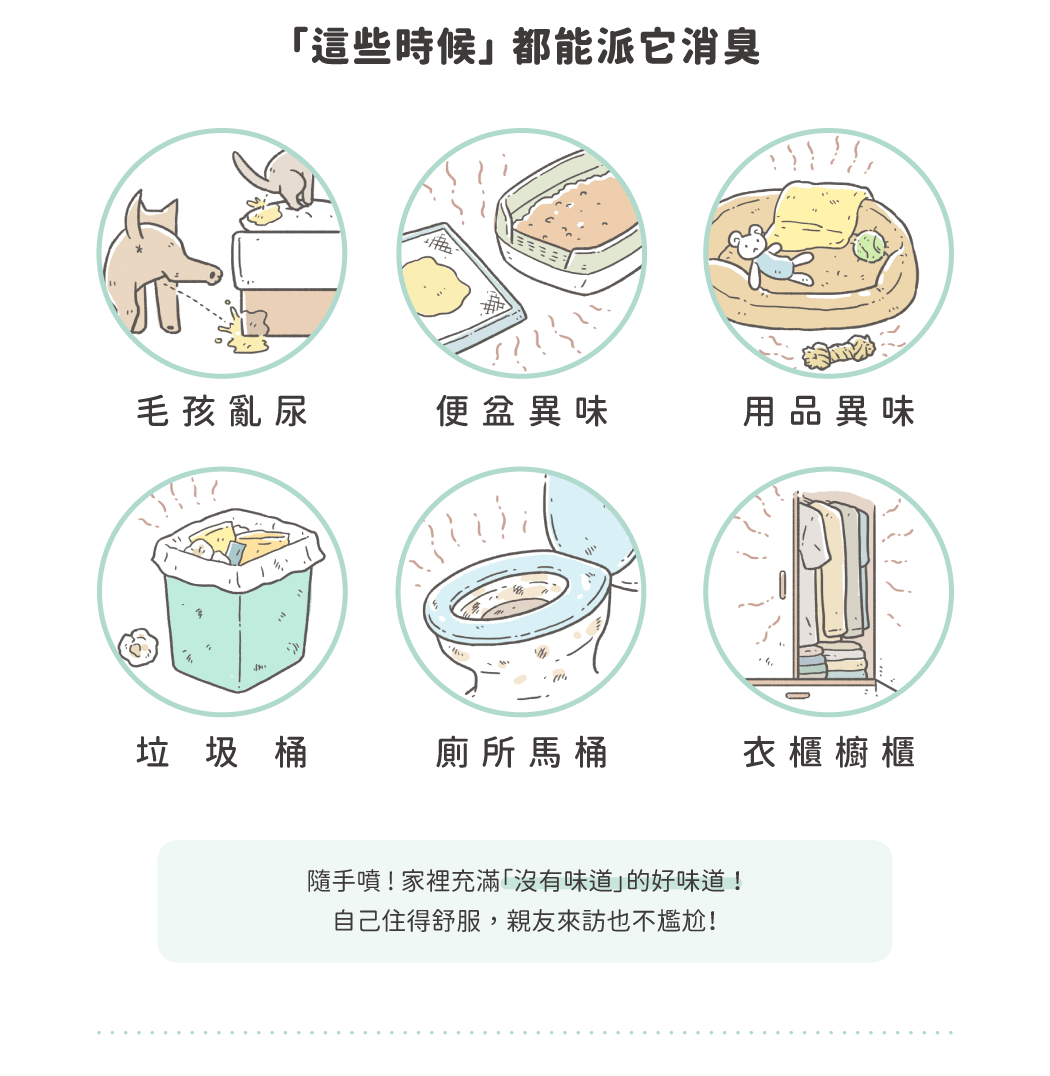 「這些時候」都能派它消臭

毛孩亂尿

便盆異味

用品異味

垃圾桶

廁所馬桶

衣櫃櫥櫃

隨手噴！家裡充滿「沒有味道」的好味道！
自己住得舒服，親友來訪也不尷尬！