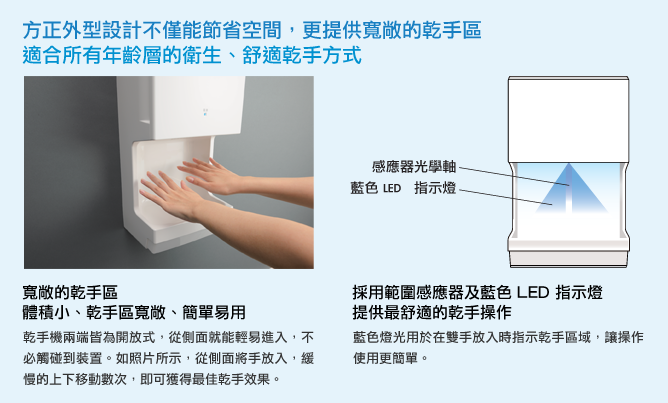 方正外型設計不僅能節省空間，更提供寬敞的乾手區
適合所有年齡層的衛生、舒適乾手方式

感應器光學軸
藍色 LED 指示燈

寬敞的乾手區
體積小、乾手區寬敞、簡單易用

乾手機兩端皆為開放式，從側面就能輕易進入，不必觸碰到裝置。如照片所示，從側面將手放入，緩慢的上下移動數次，即可獲得最佳乾手效果。

採用範圍感應器及藍色 LED 指示燈
提供最舒適的乾手操作

藍色燈光用於在雙手放入時指示乾手區域，讓操作使用更簡單。