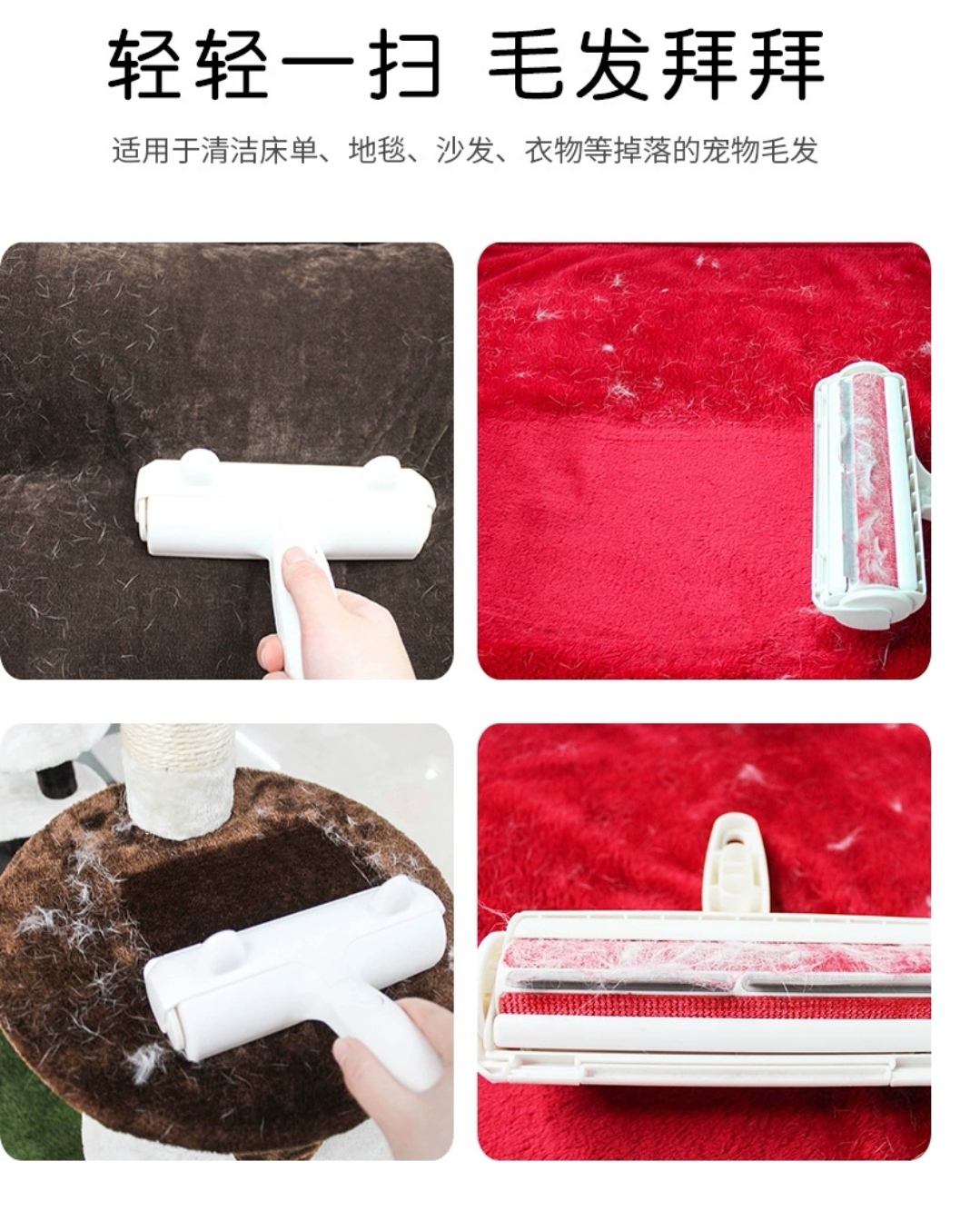 轻轻一扫 毛发拜拜

适用于清洁床单、地毯、沙发、衣物等掉落的宠物毛发