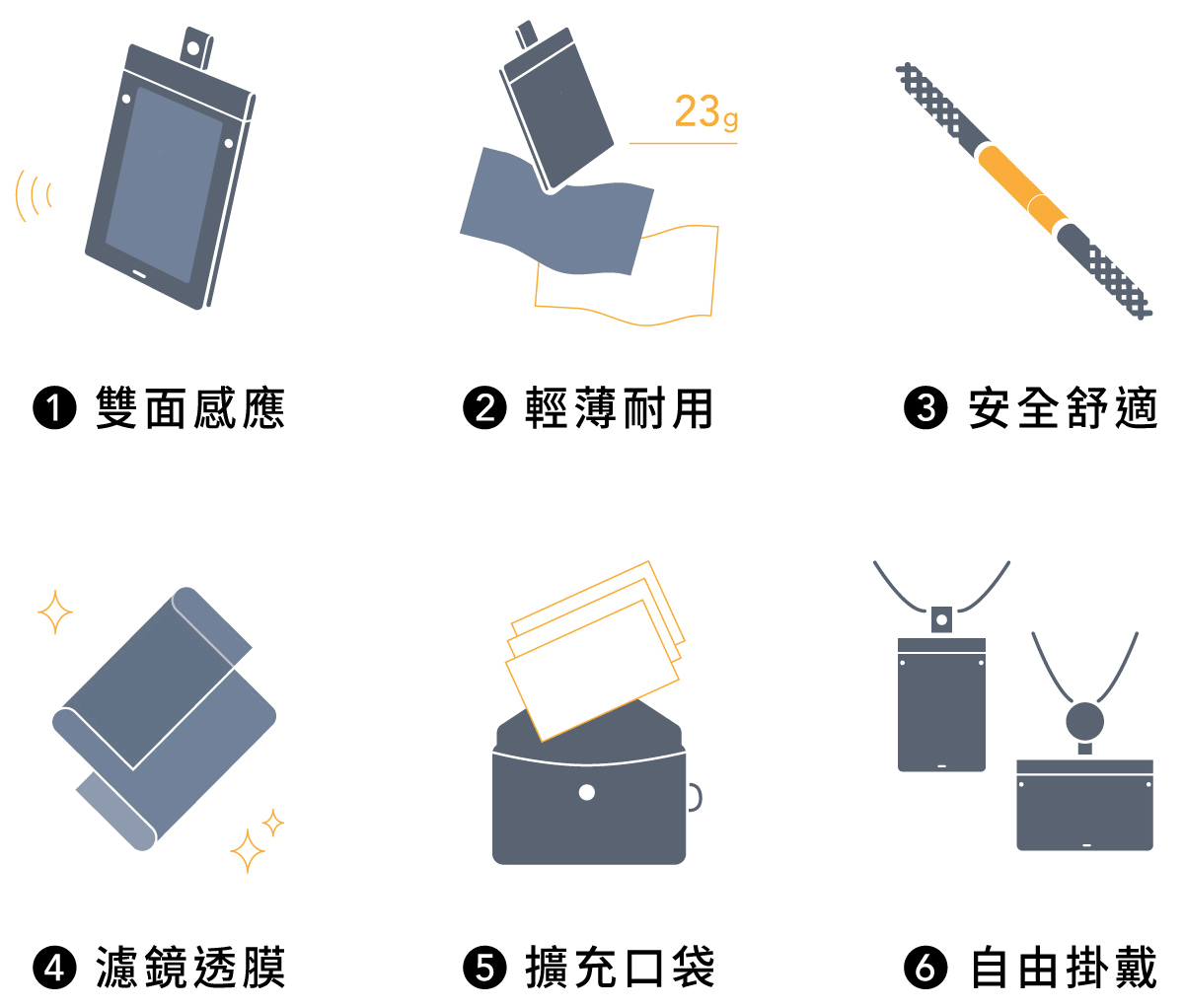 23g

❶ 雙面感應

❷ 輕薄耐用

❸ 安全舒適

❹ 濾鏡透膜

❺ 擴充口袋

❻ 自由掛戴