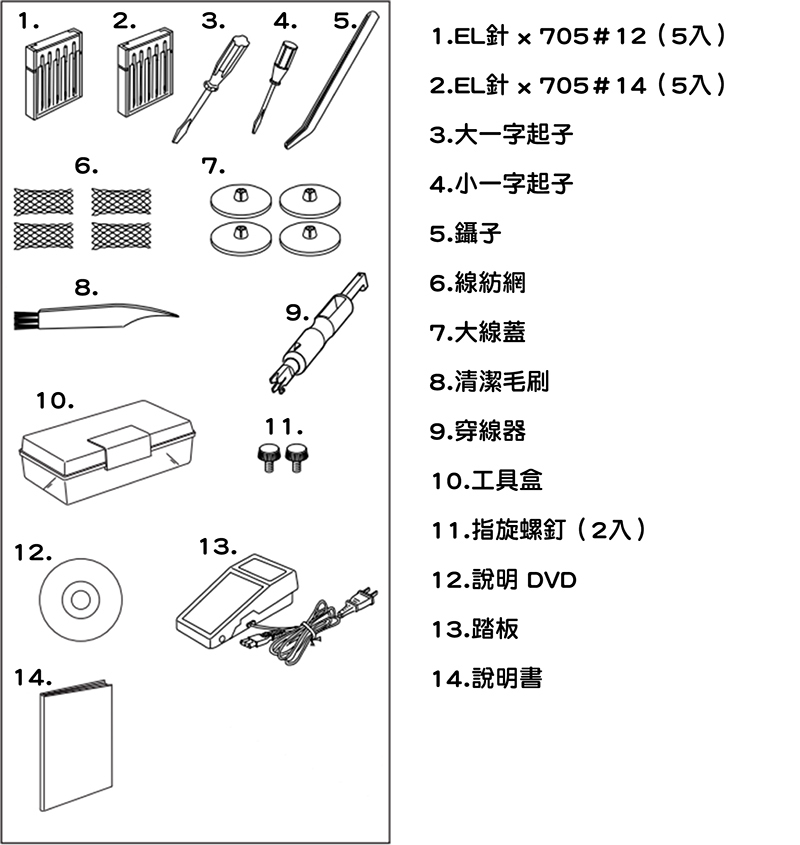 1. 2. 3. 4. 5.

6. 7.

8.

9.

10.

11.

12. 13.

14.

1.EL針 x 705＃12（5入）

2.EL針 x 705＃14（5入）

3.大一字起子

4.小一字起子

5.鑷子

6.線紡網

7.大線蓋

8.清潔毛刷

9.穿線器

10.工具盒

11.指旋螺釘（2入）

12.說明 DVD

13.踏板

14.說明書