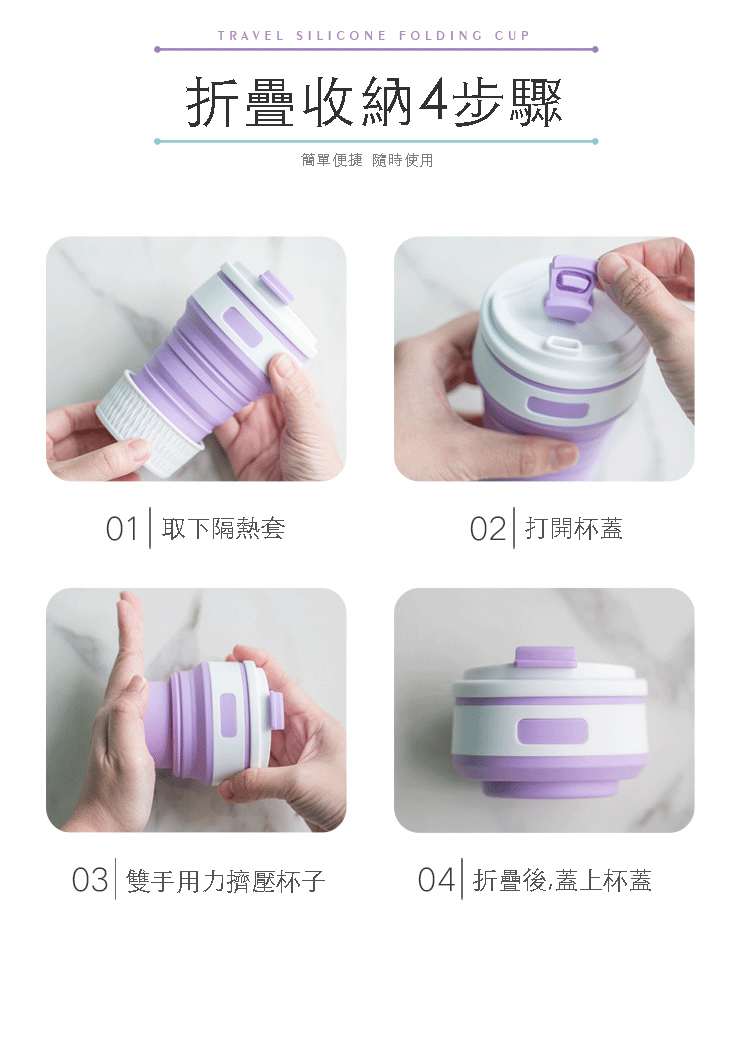 TRAVEL SILICONE FOLDING CUP

折疊收納4步驟

簡單便捷 隨時使用

01 取下隔熱套

02 打開杯蓋

03 雙手用力擠壓杯子

04 折疊後,蓋上杯蓋