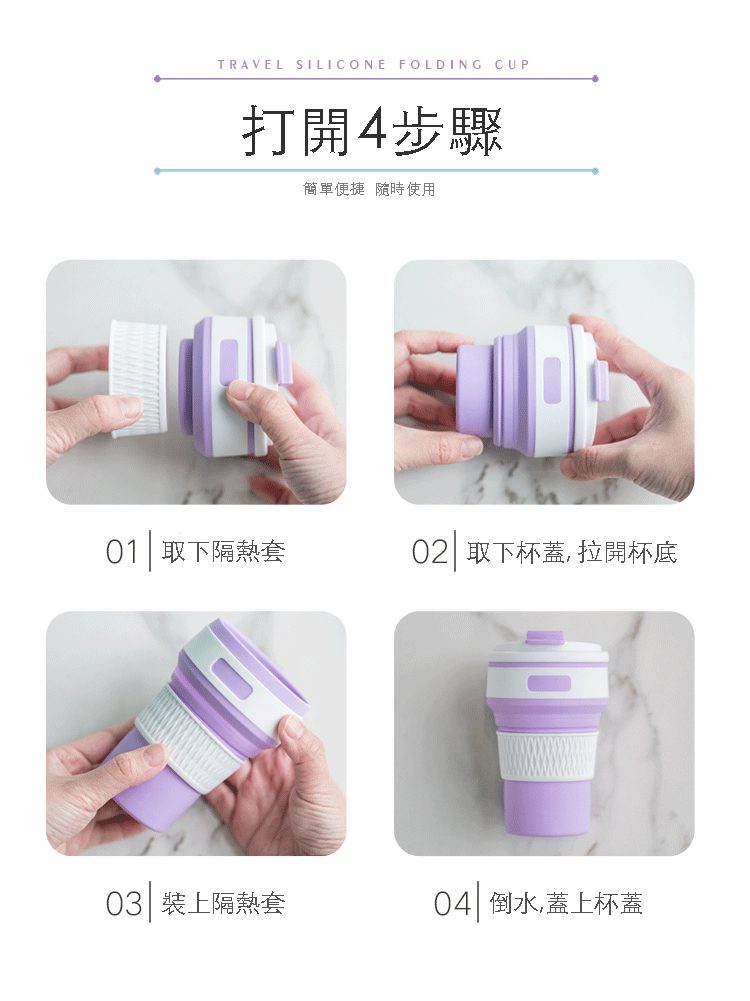 TRAVEL SILICONE FOLDING CUP

打開4步驟

簡單便捷 隨時使用

01 取下隔熱套

02 取下杯蓋, 拉開杯底

03 裝上隔熱套

04 倒水,蓋上杯蓋