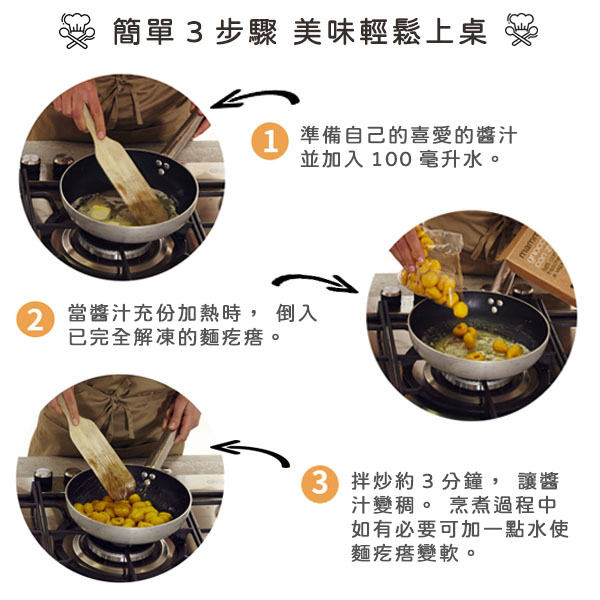 簡單 3 步驟 美味輕鬆上桌

1 準備自己的喜愛的醬汁並加入 100 毫升水。

2 當醬汁充份加熱時， 倒入已完全解凍的麵疙瘩。

3 拌炒約 3 分鐘， 讓醬汁變稠。 烹煮過程中如有必要可加一點水使麵疙瘩變軟。