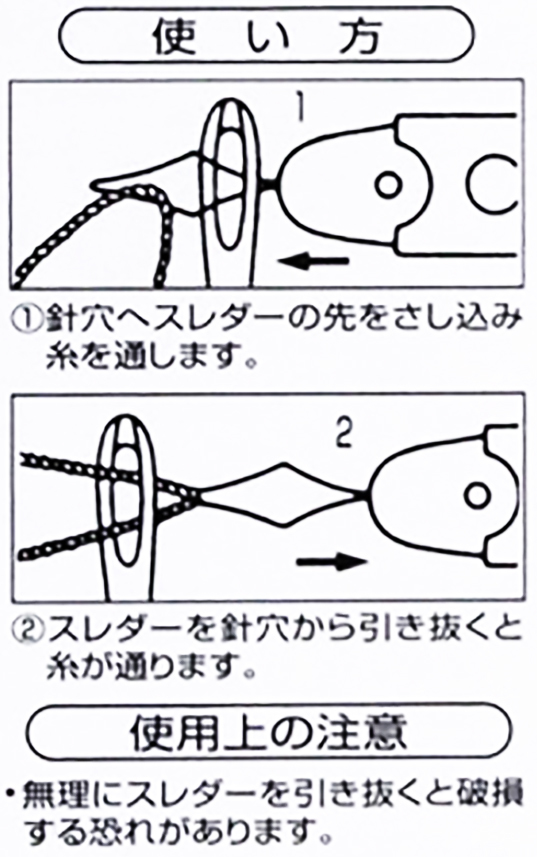 使い方

1

①針穴へスレダーの先をさし込み糸を通します。

2

②スレダーを針穴から引き抜くと糸が通ります。

使用上の注意

・無理にスレダーを引き抜くと破損する恐れがあります。