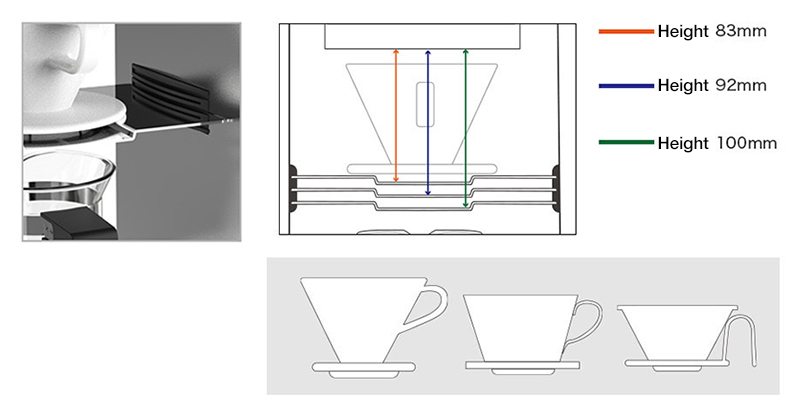 Height 83mm

Height 92mm

Height 100mm