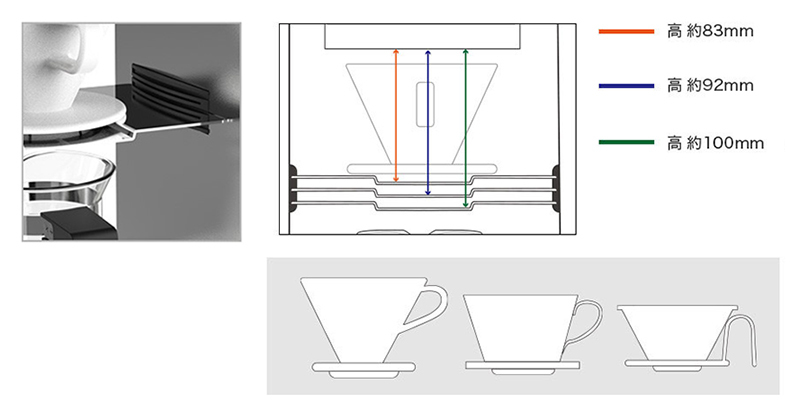 高 約83mm

高 約92mm

高 約100mm